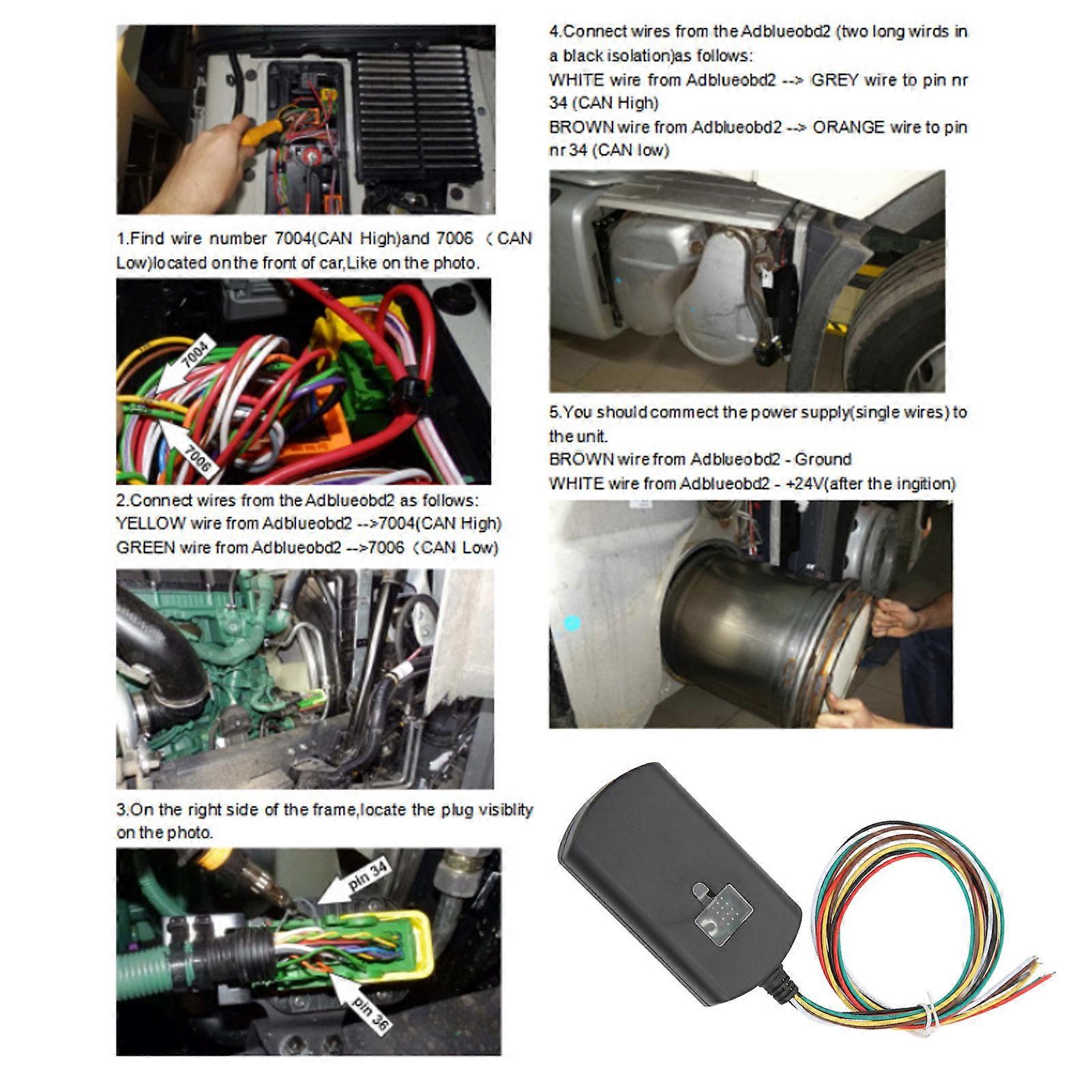 1.Find wire number 7004(CAN High)and 7006 （CAN Low)located on the front of car,Like on the photo.

7004

7006

2.Connect wires from the Adblueobd2 as follows:
YELLOW wire from Adblueobd2 -->7004(CAN High)
GREEN wire from Adblueobd2 -->7006（CAN Low)

3.On the right side of the frame,locate the plug visiblity on the photo.

pin 34

pin 36

4.Connect wires from the Adblueobd2 (two long wirds in a black isolation)as follows:
WHITE wire from Adblueobd2 --> GREY wire to pin nr 34 (CAN High)
BROWN wire from Adblueobd2 --> ORANGE wire to pin nr 34 (CAN low)

5.You should commect the power supply(single wires) to the unit.
BROWN wire from Adblueobd2 - Ground
WHITE wire from Adblueobd2 - +24V(after the ingition)