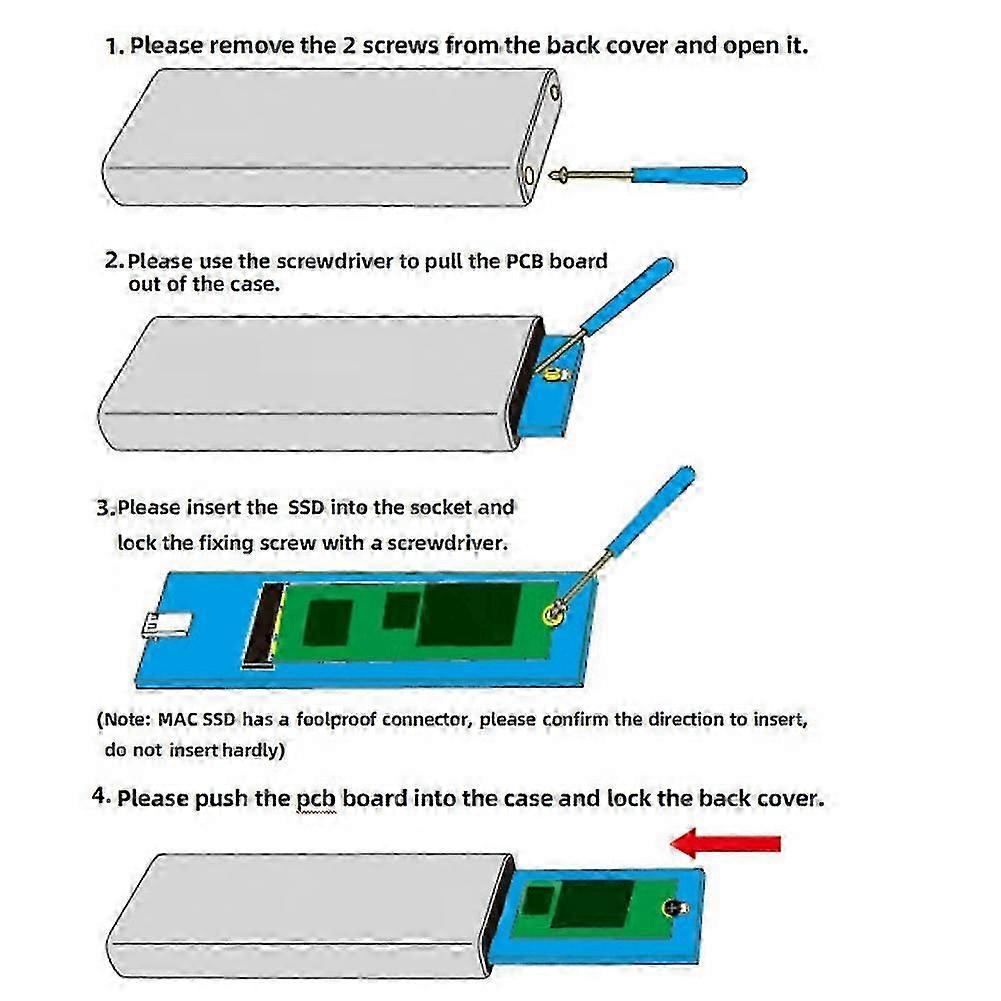 1. Please remove the 2 screws from the back cover and open it.

2. Please use the screwdriver to pull the PCB board out of the case.

3. Please insert the SSD into the socket and lock the fixing screw with a screwdriver.

(Note: MAC SSD has a foolproof connector, please confirm the direction to insert, do not insert hardly)

4. Please push the pcb board into the case and lock the back cover.