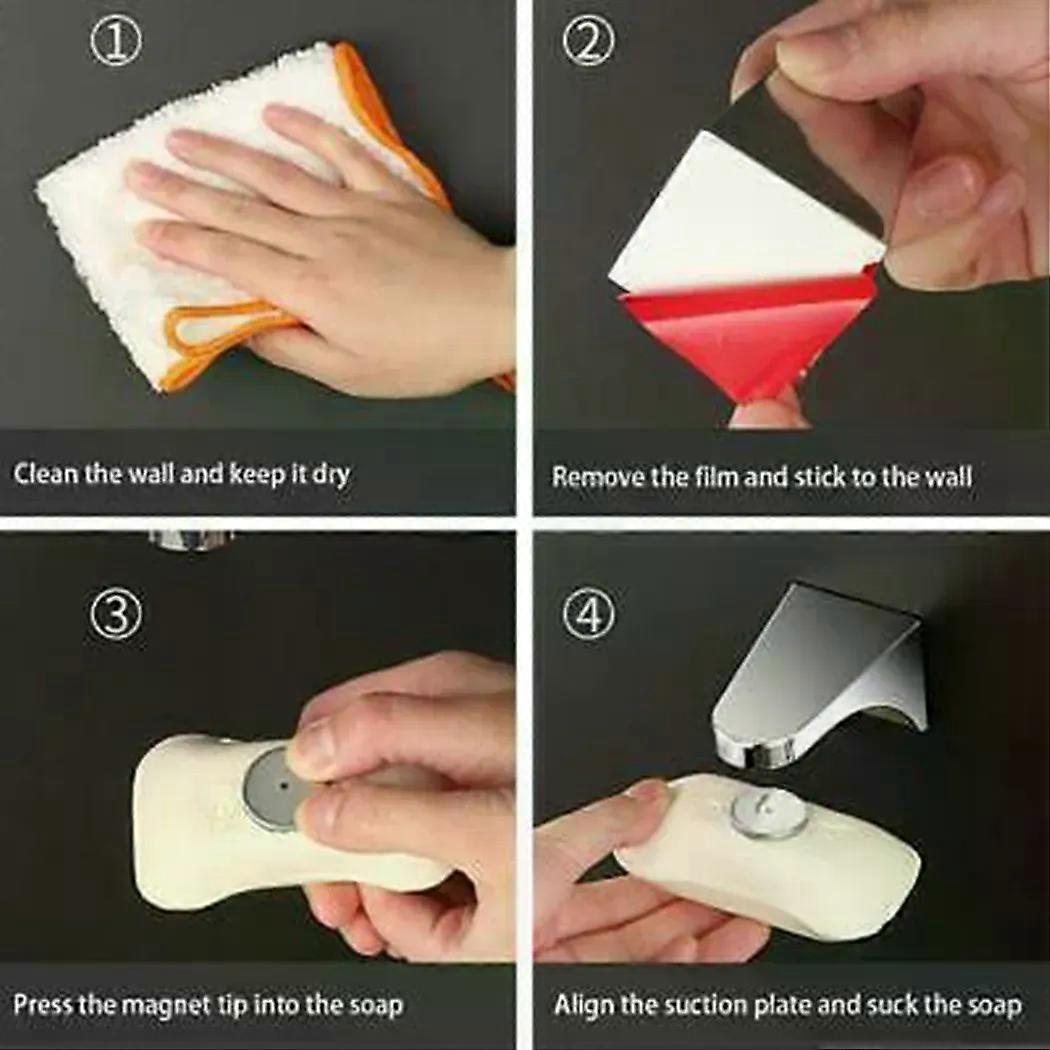 ①

Clean the wall and keep it dry

②

Remove the film and stick to the wall

③

Press the magnet tip into the soap

④

Align the suction plate and suck the soap