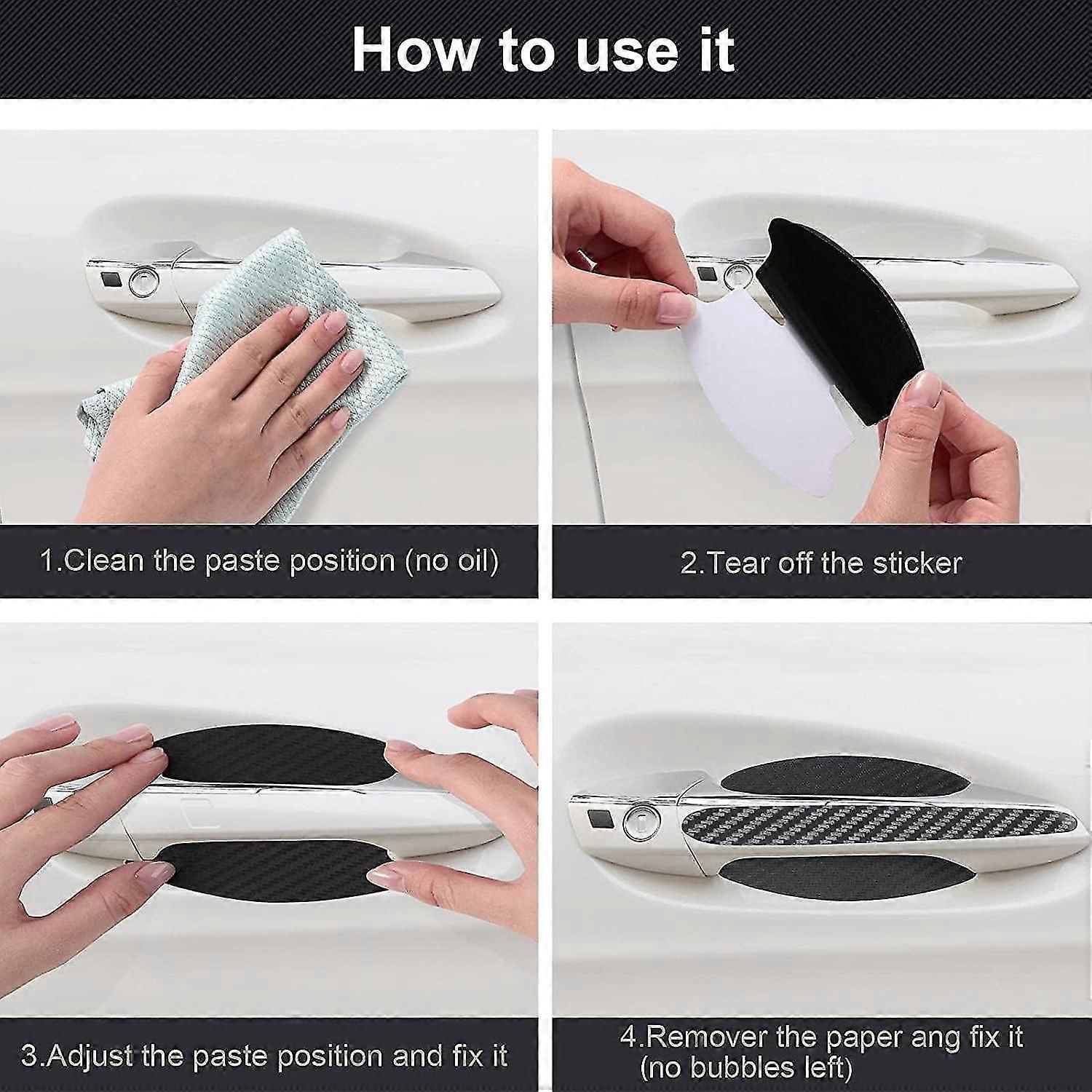 How to use it

1.Clean the paste position (no oil)

2.Tear off the sticker

3.Adjust the paste position and fix it

4.Remover the paper ang fix it (no bubbles left)