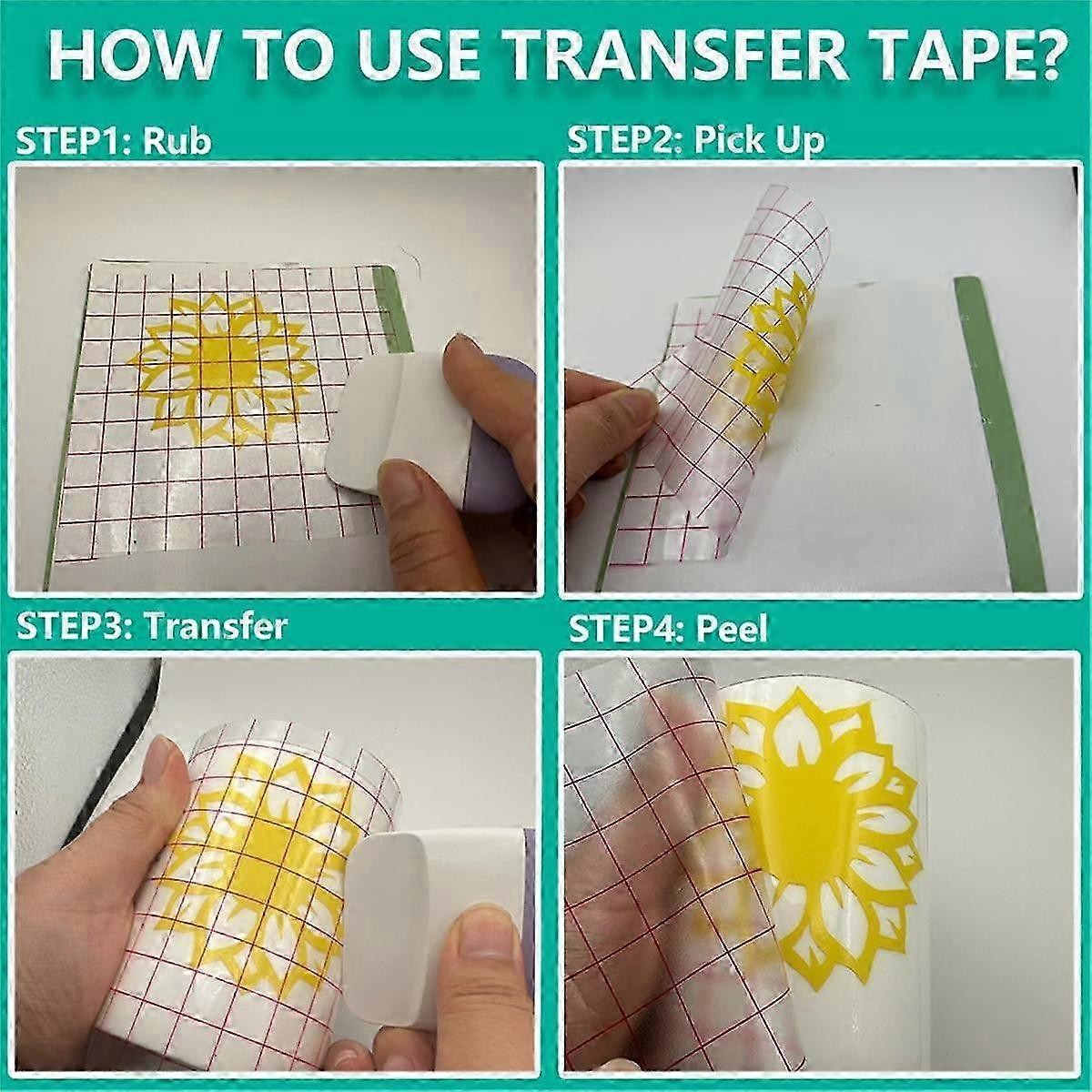 HOW TO USE TRANSFER TAPE?

STEP1: Rub

STEP2: Pick Up

STEP3: Transfer

STEP4: Peel