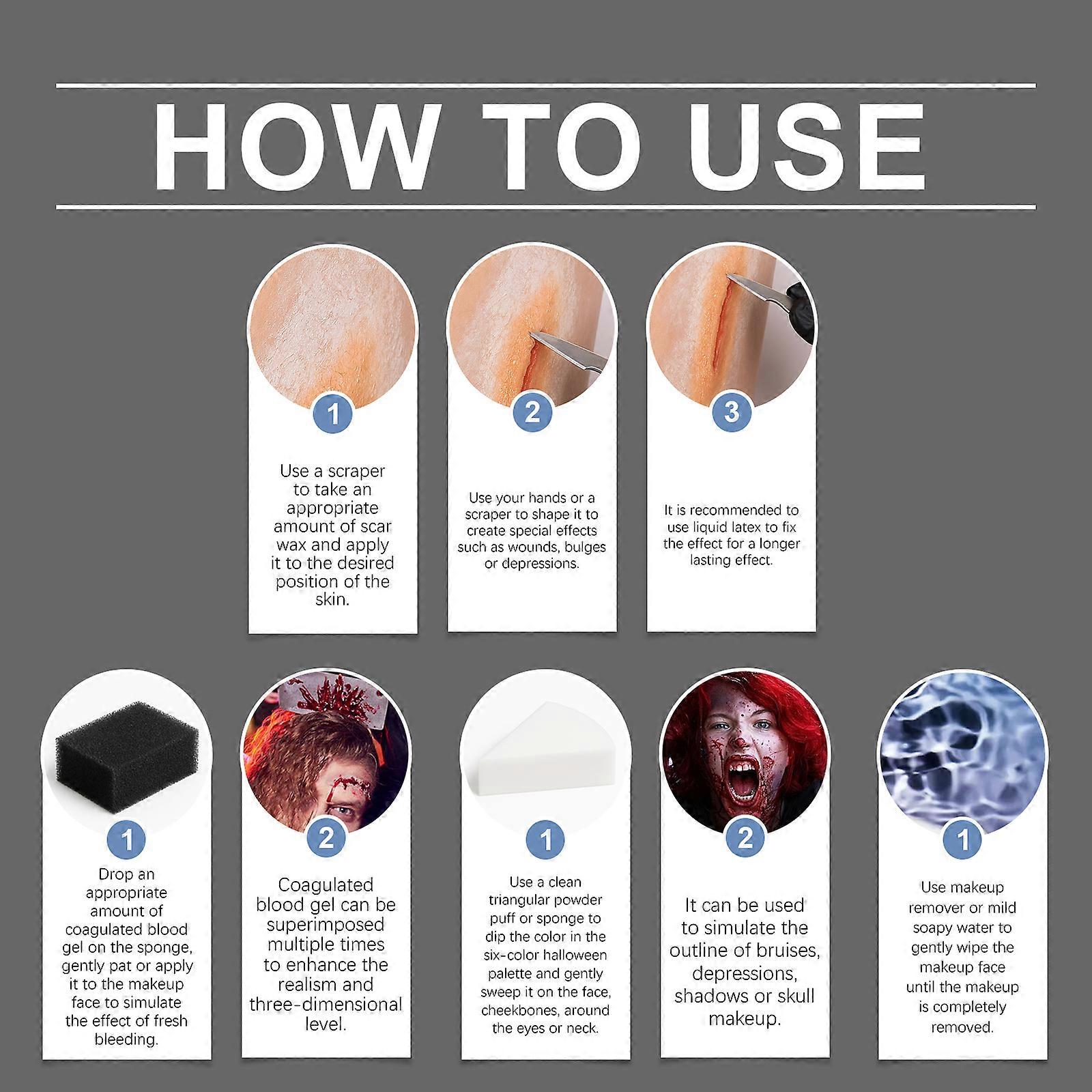 HOW TO USE

1
Use a scraper to take an appropriate amount of scar wax and apply it to the desired position of the skin.

2
Use your hands or a scraper to shape it to create special effects such as wounds, bulges or depressions.

3
It is recommended to use liquid latex to fix the effect for a longer lasting effect.

1
Drop an appropriate amount of coagulated blood gel on the sponge, gently pat or apply it to the makeup face to simulate the effect of fresh bleeding.

2
Coagulated blood gel can be superimposed multiple times to enhance the realism and three-dimensional level.

1
Use a clean triangular powder puff or sponge to dip the color in the six-color halloween palette and gently sweep it on the face, cheekbones, around the eyes or neck.

2
It can be used to simulate the outline of bruises, depressions, shadows or skull makeup.

1
Use makeup remover or mild soapy water to gently wipe the makeup face until the makeup is completely removed.