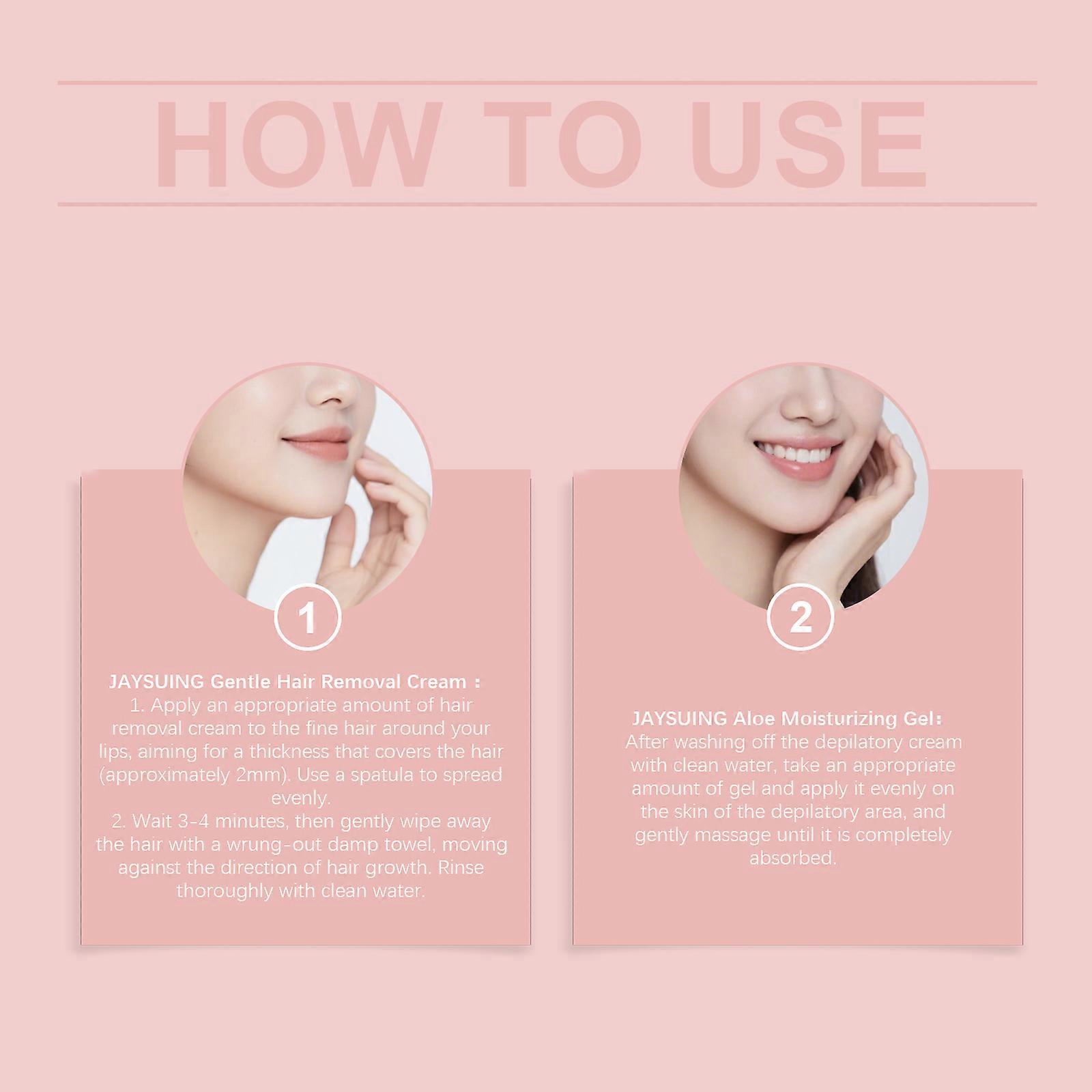 HOW TO USE

1

JAYSUING Gentle Hair Removal Cream：
1. Apply an appropriate amount of hair removal cream to the fine hair around your lips, aiming for a thickness that covers the hair (approximately 2mm). Use a spatula to spread evenly.
2. Wait 3-4 minutes, then gently wipe away the hair with a wrung-out damp towel, moving against the direction of hair growth. Rinse thoroughly with clean water.

2

JAYSUING Aloe Moisturizing Gel：
After washing off the depilatory cream with clean water, take an appropriate amount of gel and apply it evenly on the skin of the depilatory area, and gently massage until it is completely absorbed.