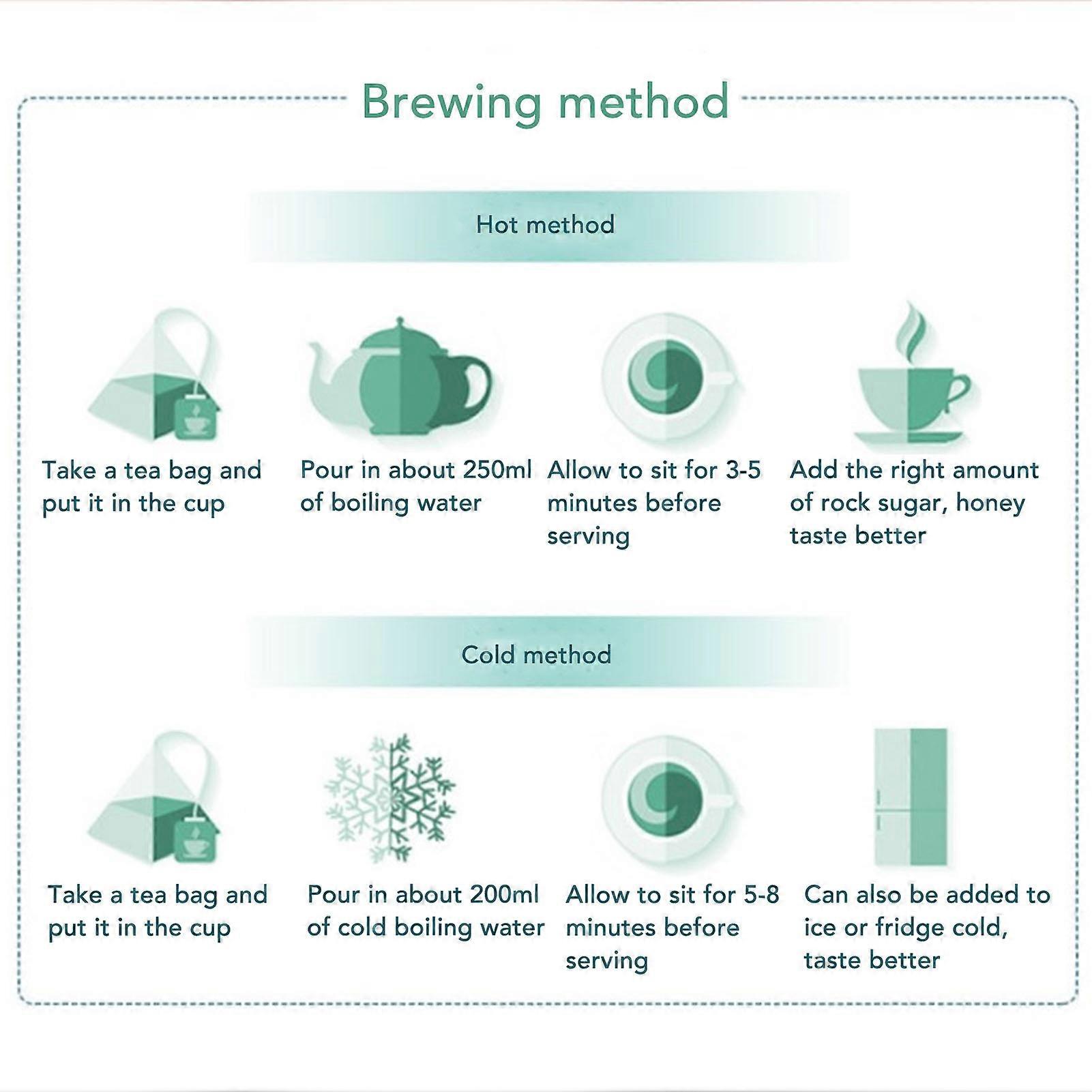 Brewing method

Hot method

Take a tea bag and put it in the cup

Pour in about 250ml of boiling water

Allow to sit for 3-5 minutes before serving

Add the right amount of rock sugar, honey taste better

Cold method

Take a tea bag and put it in the cup

Pour in about 200ml of cold boiling water

Allow to sit for 5-8 minutes before serving

Can also be added to ice or fridge cold, taste better