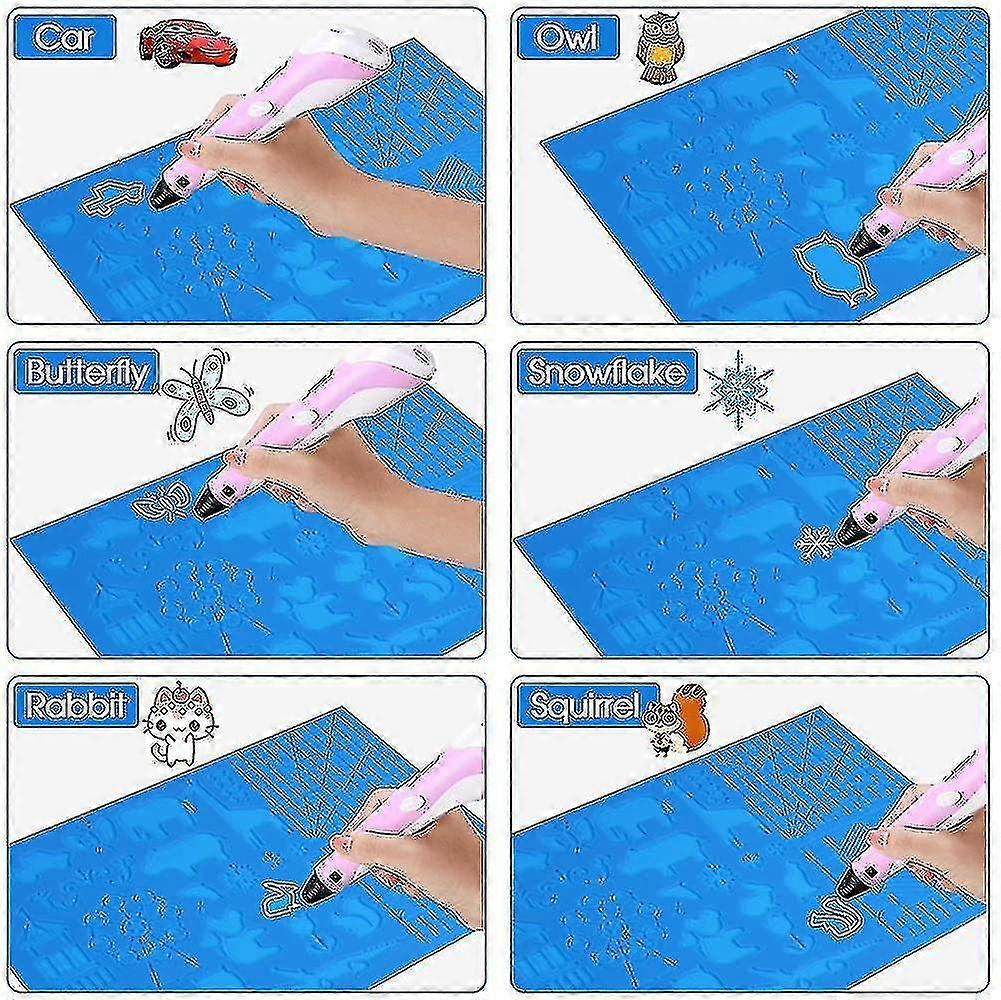 Car

Owl

Butterfly

Snowflake

Rabbit

Squirrel