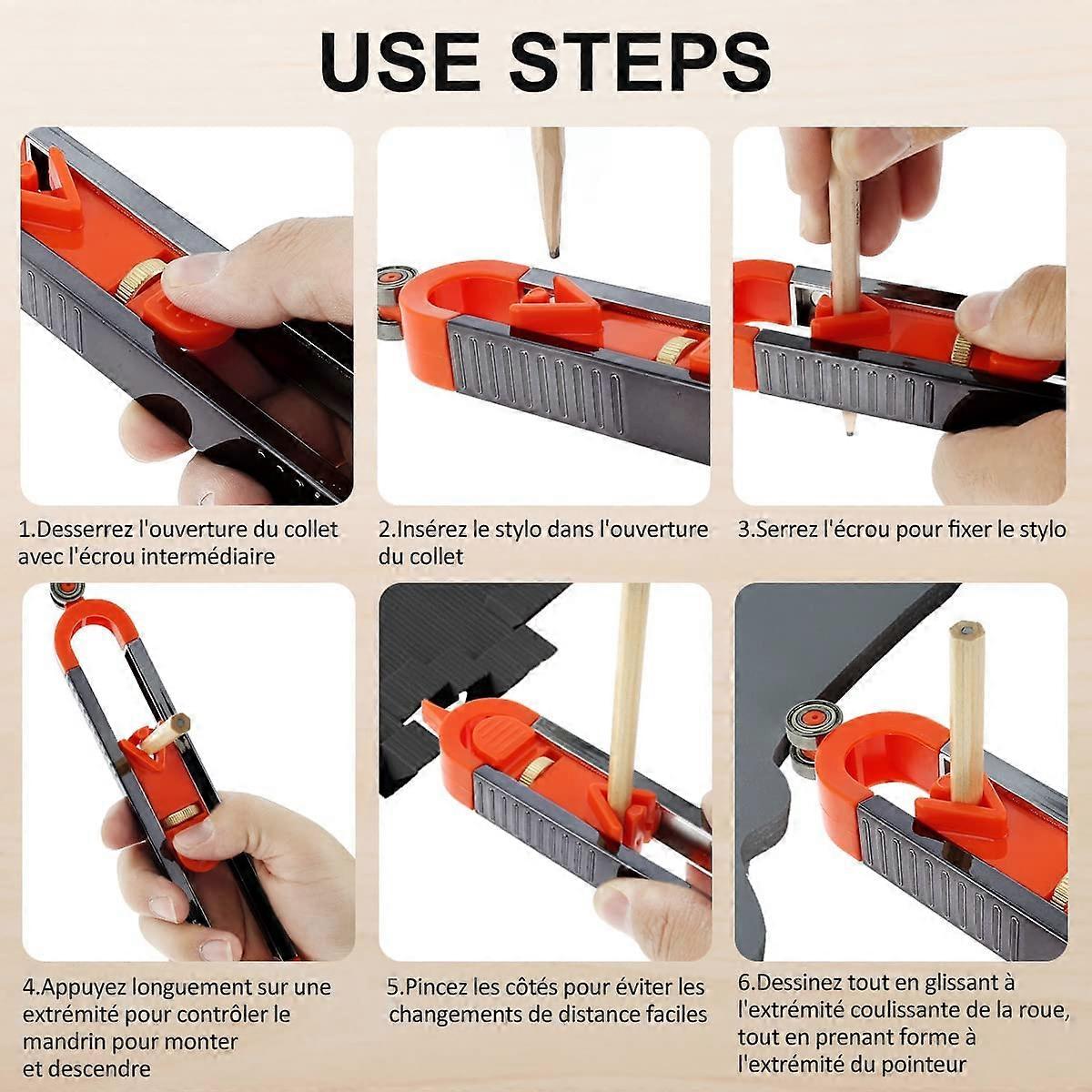 USE STEPS

1.Desserrez l'ouverture du collet avec l'écrou intermédiaire

2.Insérez le stylo dans l'ouverture du collet

3.Serrez l'écrou pour fixer le stylo

4.Appuyez longuement sur une extrémité pour contrôler le mandrin pour monter et descendre

5.Pincez les côtés pour éviter les changements de distance faciles

6.Dessinez tout en glissant à l'extrémité coulissante de la roue, tout en prenant forme à l'extrémité du pointeur