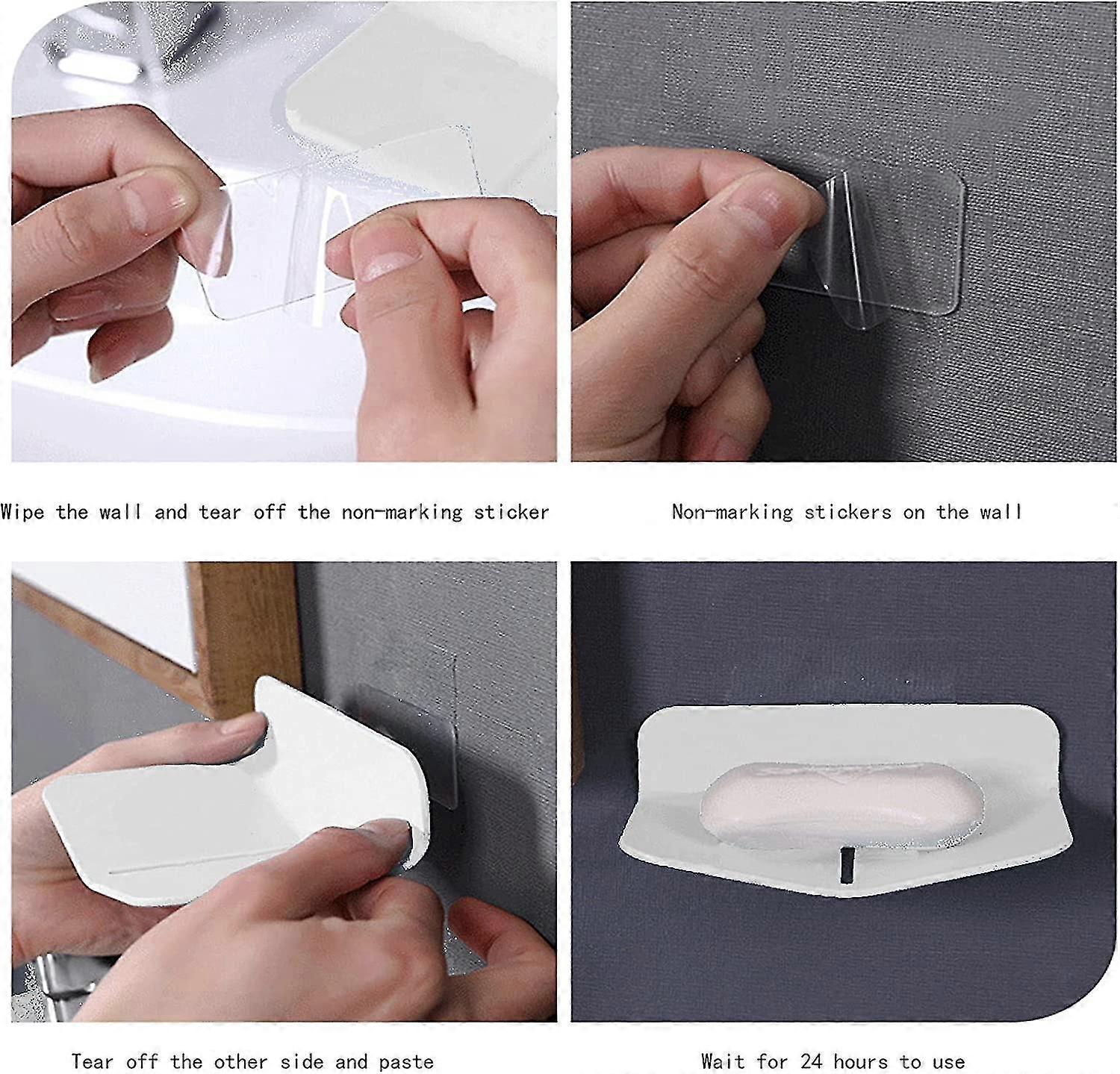 Wipe the wall and tear off the non-marking sticker

Non-marking stickers on the wall

Tear off the other side and paste

Wait for 24 hours to use