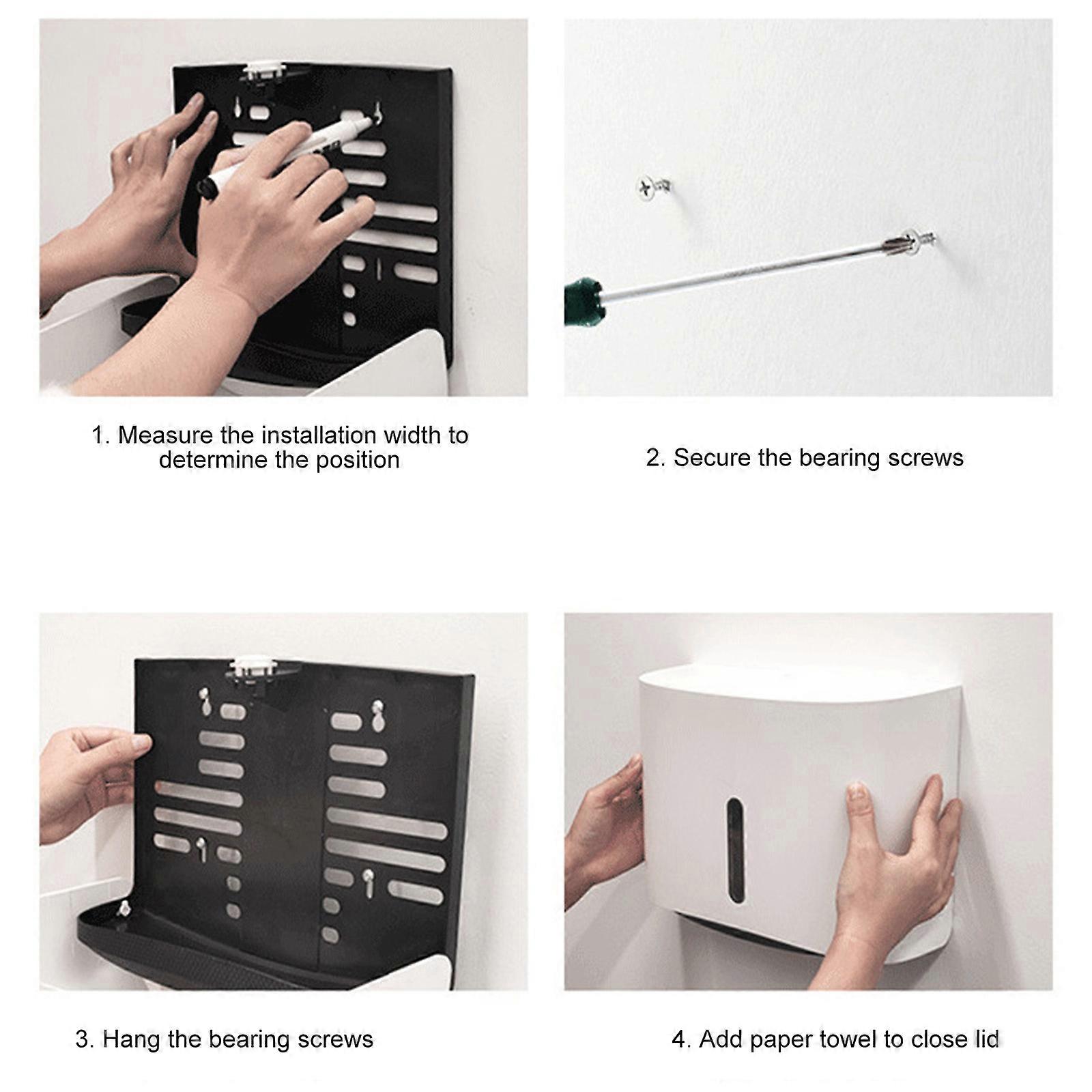 1. Measure the installation width to determine the position

2. Secure the bearing screws

3. Hang the bearing screws

4. Add paper towel to close lid