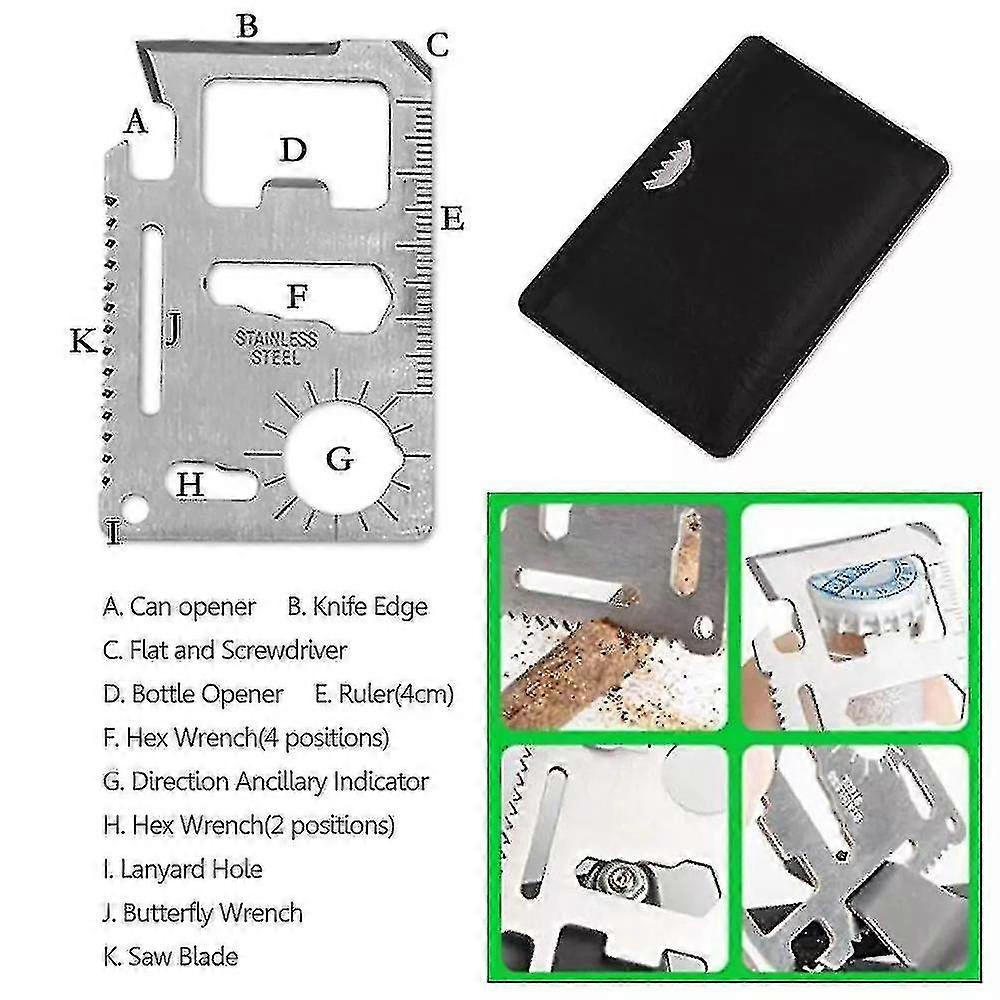 B
C
A
D
E
F
K
J
STAINLESS STEEL
G
H
I

A. Can opener B. Knife Edge
C. Flat and Screwdriver
D. Bottle Opener E. Ruler(4cm)
F. Hex Wrench(4 positions)
G. Direction Ancillary Indicator
H. Hex Wrench(2 positions)
I. Lanyard Hole
J. Butterfly Wrench
K. Saw Blade