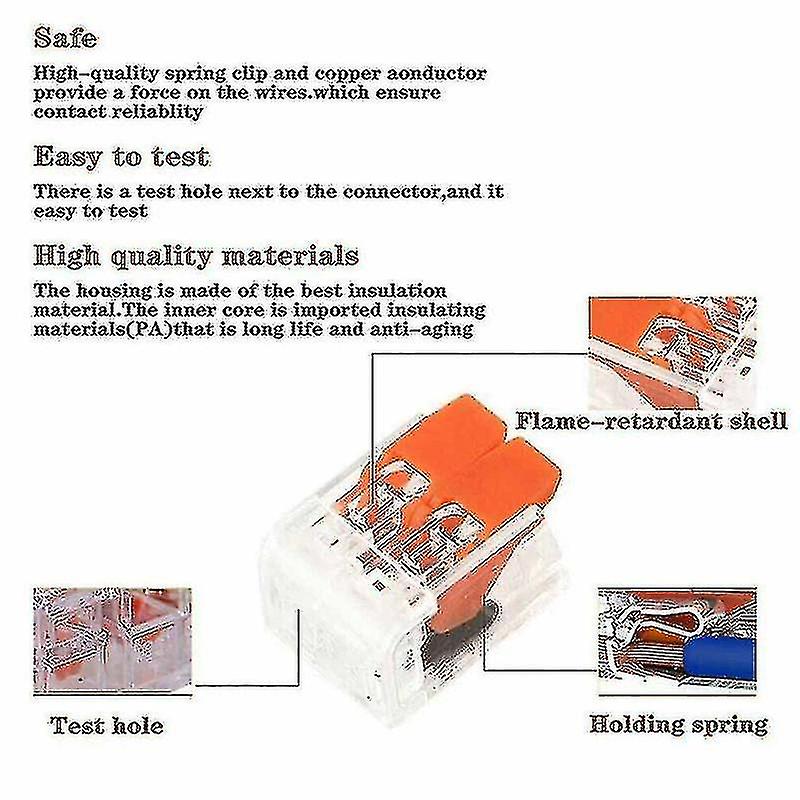 Safe

High-quality spring clip and copper aonductor provide a force on the wires.which ensure contact reliablity

Easy to test

There is a test hole next to the connector,and it easy to test

High quality materials

The housing is made of the best insulation material.The inner core is imported insulating materials(PA)that is long life and anti-aging

Flame-retardant shell

Test hole

Holding spring