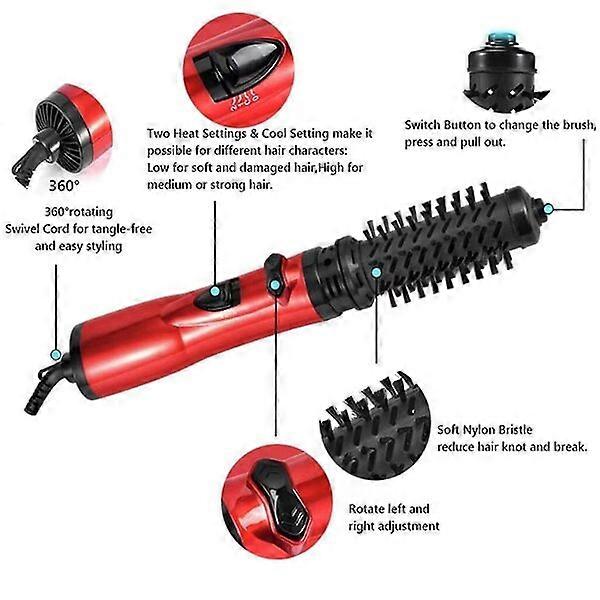 360°

360°rotating
Swivel Cord for tangle-free
and easy styling

Two Heat Settings & Cool Setting make it possible for different hair characters: Low for soft and damaged hair,High for medium or strong hair.

Switch Button to change the brush, press and pull out.

Soft Nylon Bristle
reduce hair knot and break.

Rotate left and
right adjustment