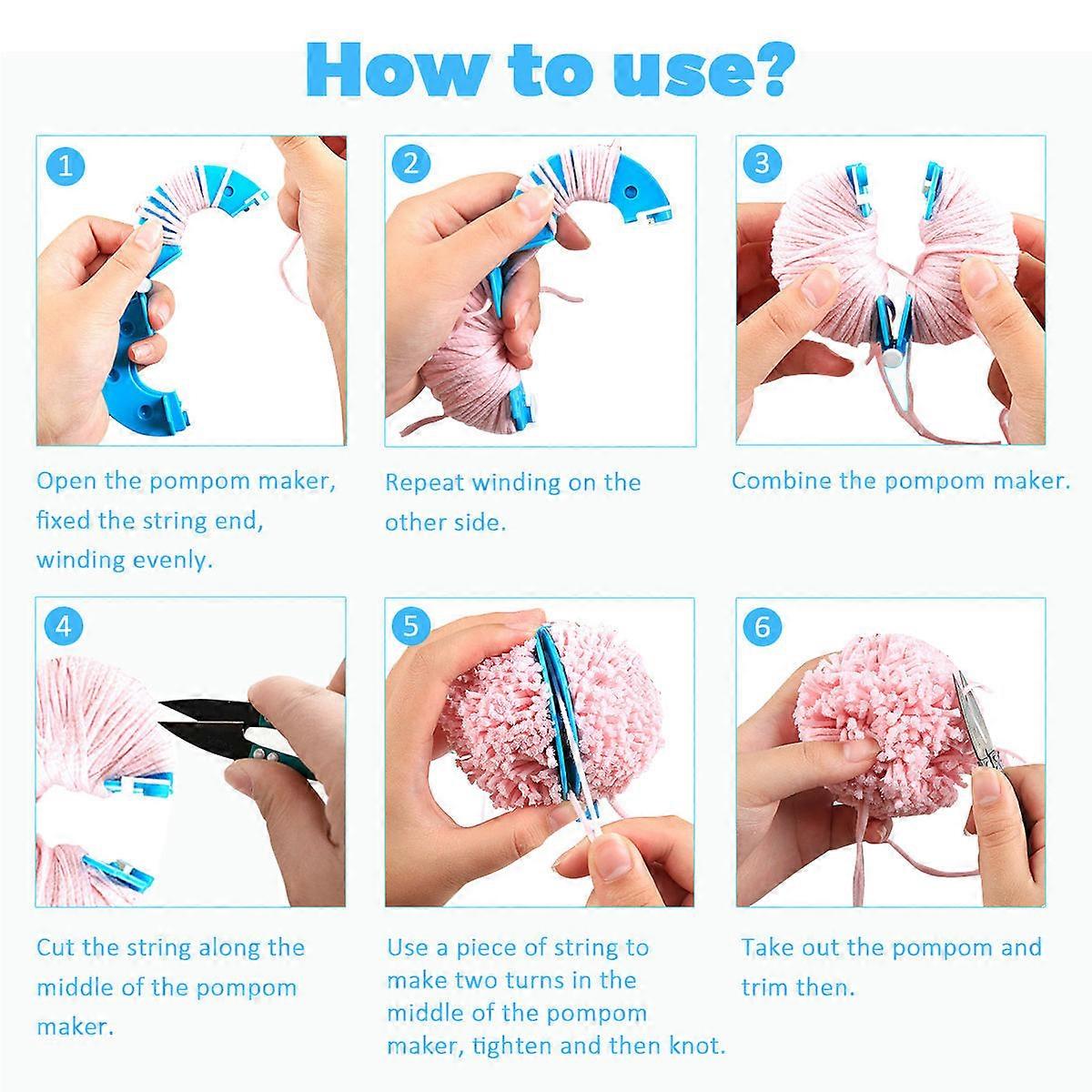 How to use?

1

Open the pompom maker, fixed the string end, winding evenly.

2

Repeat winding on the other side.

3

Combine the pompom maker.

4

Cut the string along the middle of the pompom maker.

5

Use a piece of string to make two turns in the middle of the pompom maker, tighten and then knot.

6

Take out the pompom and trim then.