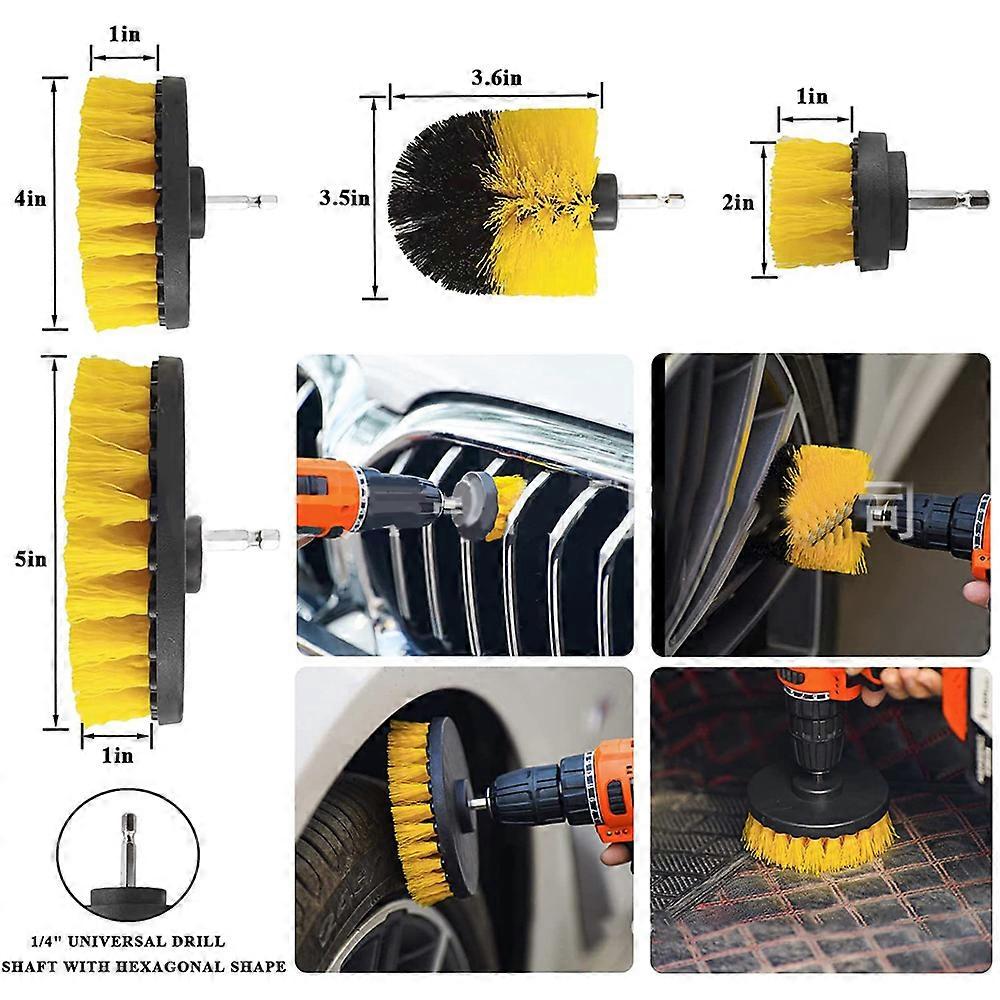 1in
4in
3.6in
3.5in
1in
2in
5in
1in
1/4" UNIVERSAL DRILL SHAFT WITH HEXAGONAL SHAPE