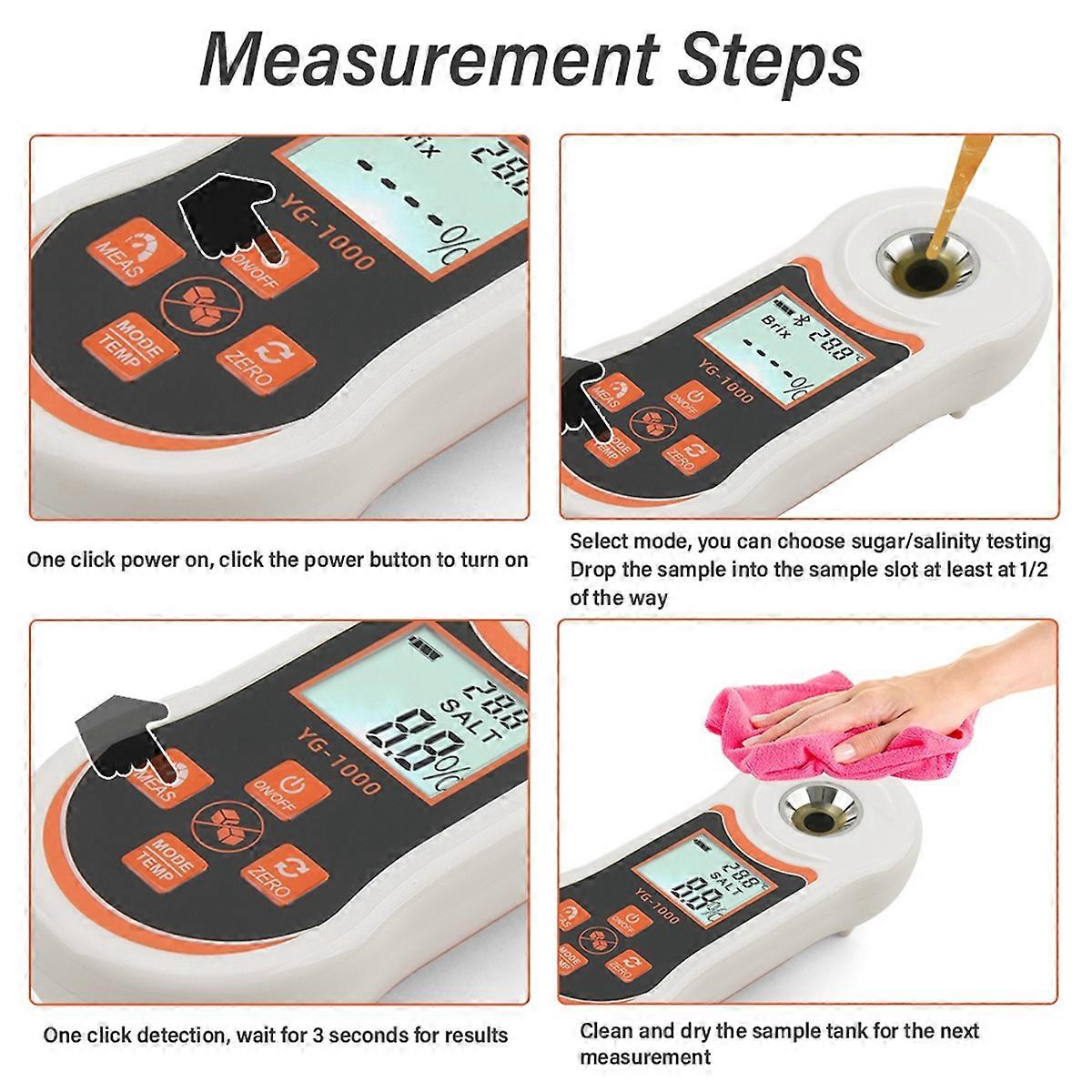 Measurement Steps

Brix 28.8

----%

YG-1000

MEAS

ON/OFF

MODE TEMP

ZERO

One click power on, click the power button to turn on

Brix 28.8℃

----%

YG-1000

MEAS

ON/OFF

MODE TEMP

ZERO

Select mode, you can choose sugar/salinity testing
Drop the sample into the sample slot at least at 1/2 of the way

28.8
SALT
8.8%

YG-1000

MEAS

ON/OFF

MODE TEMP

ZERO

One click detection, wait for 3 seconds for results

28.8℃
SALT
8.8%

YG-1000

MEAS

ON/OFF

MODE TEMP

ZERO

Clean and dry the sample tank for the next measurement