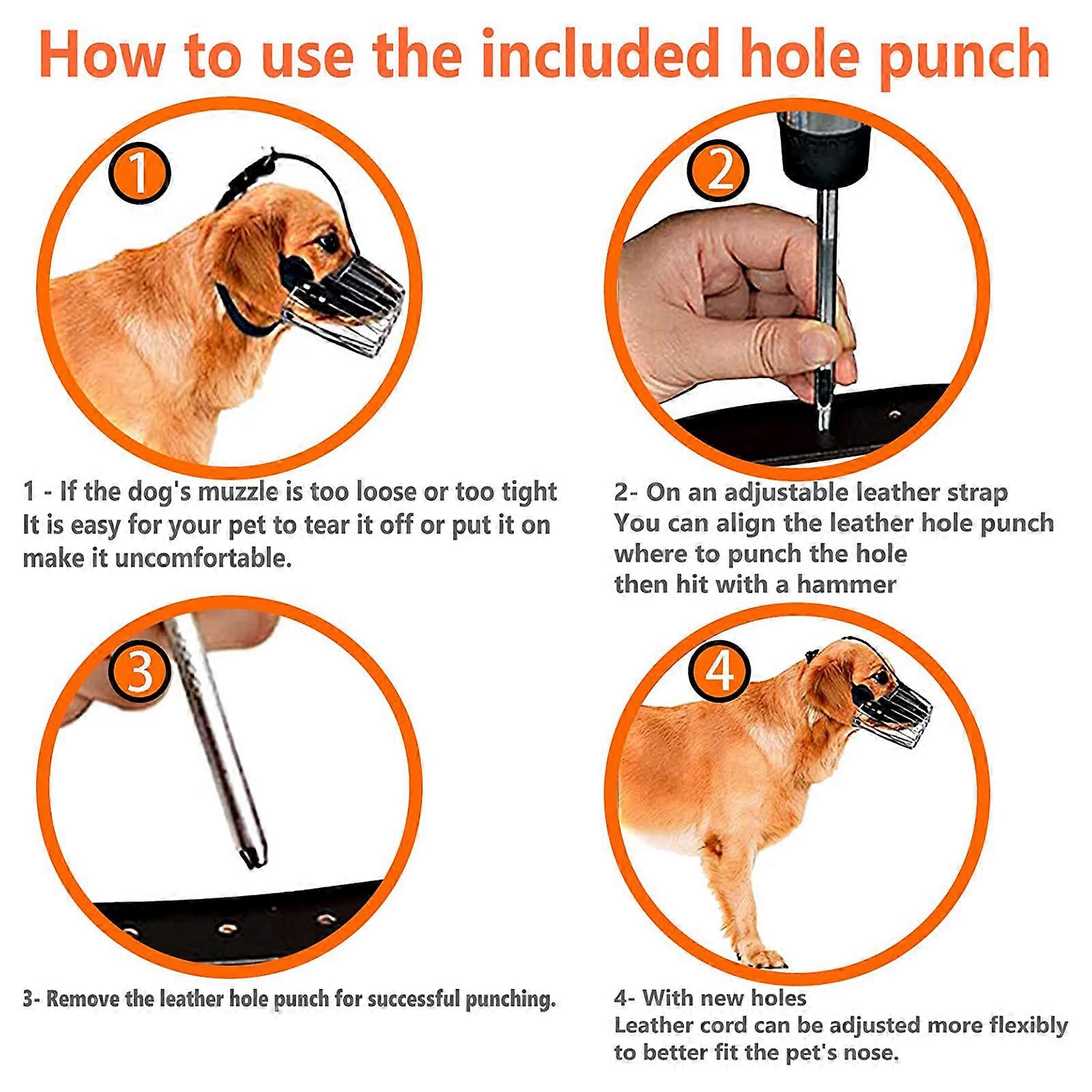 How to use the included hole punch

1

1 - If the dog's muzzle is too loose or too tight It is easy for your pet to tear it off or put it on make it uncomfortable.

2

2- On an adjustable leather strap
You can align the leather hole punch where to punch the hole
then hit with a hammer

3

3- Remove the leather hole punch for successful punching.

4

4- With new holes
Leather cord can be adjusted more flexibly to better fit the pet's nose.