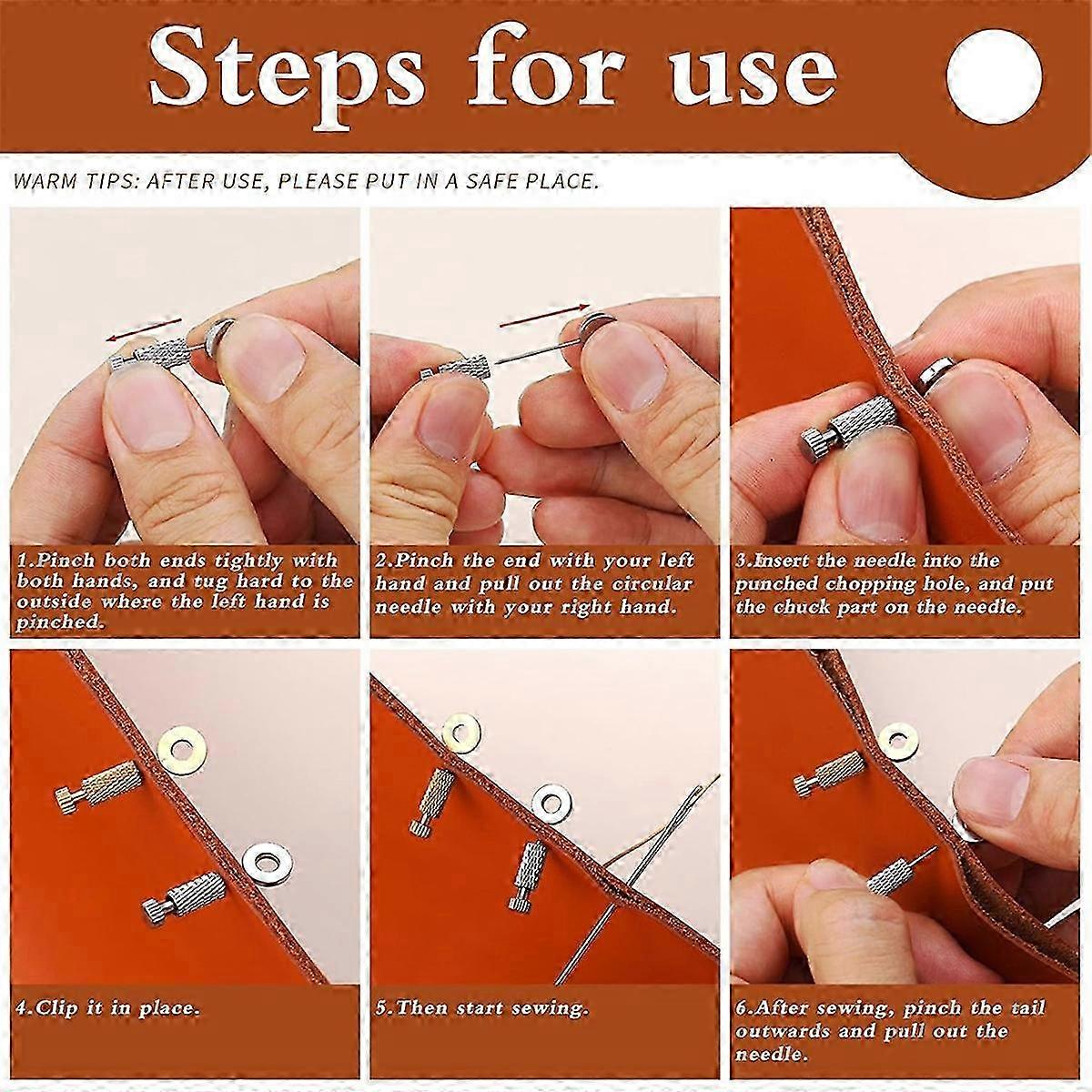 Steps for use

WARM TIPS: AFTER USE, PLEASE PUT IN A SAFE PLACE.

1.Pinch both ends tightly with both hands, and tug hard to the outside where the left hand is pinched.

2.Pinch the end with your left hand and pull out the circular needle with your right hand.

3.Insert the needle into the punched chopping hole, and put the chuck part on the needle.

4.Clip it in place.

5.Then start sewing.

6.After sewing, pinch the tail outwards and pull out the needle.