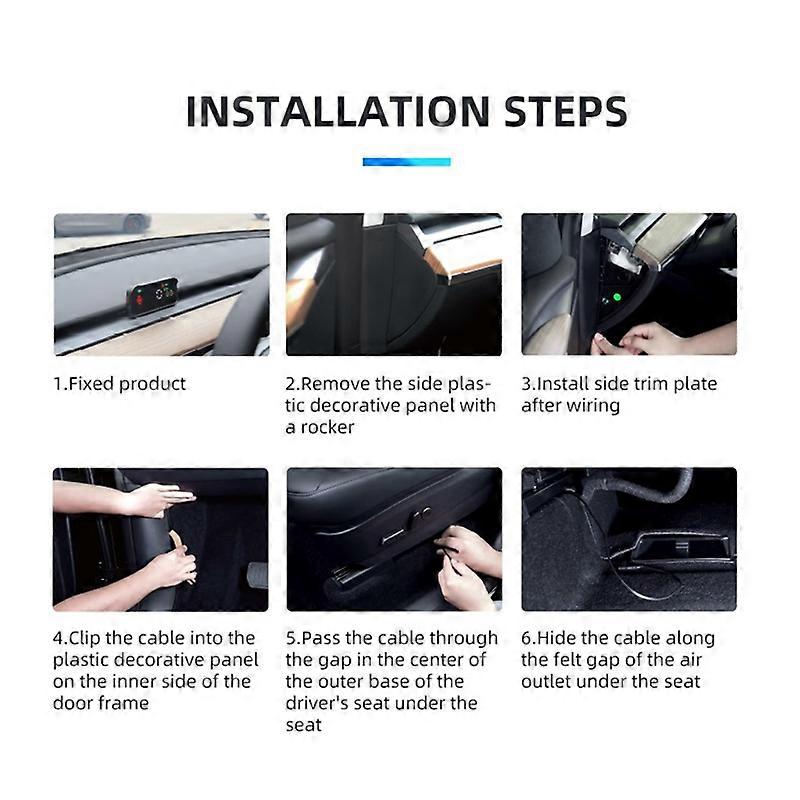 INSTALLATION STEPS

1.Fixed product

2.Remove the side plastic decorative panel with a rocker

3.Install side trim plate after wiring

4.Clip the cable into the plastic decorative panel on the inner side of the door frame

5.Pass the cable through the gap in the center of the outer base of the driver's seat under the seat

6.Hide the cable along the felt gap of the air outlet under the seat