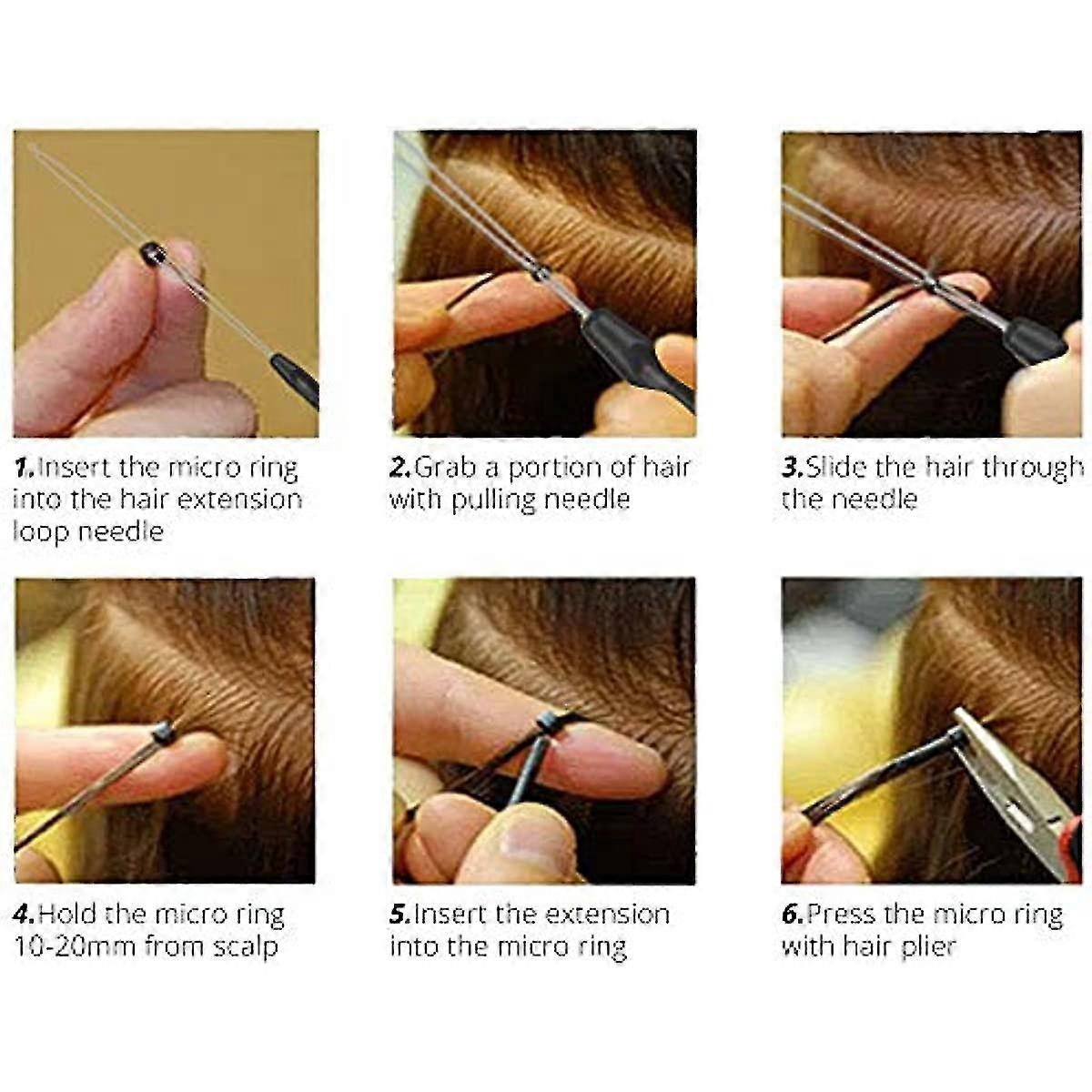 1.Insert the micro ring into the hair extension loop needle

2.Grab a portion of hair with pulling needle

3.Slide the hair through the needle

4.Hold the micro ring 10-20mm from scalp

5.Insert the extension into the micro ring

6.Press the micro ring with hair plier