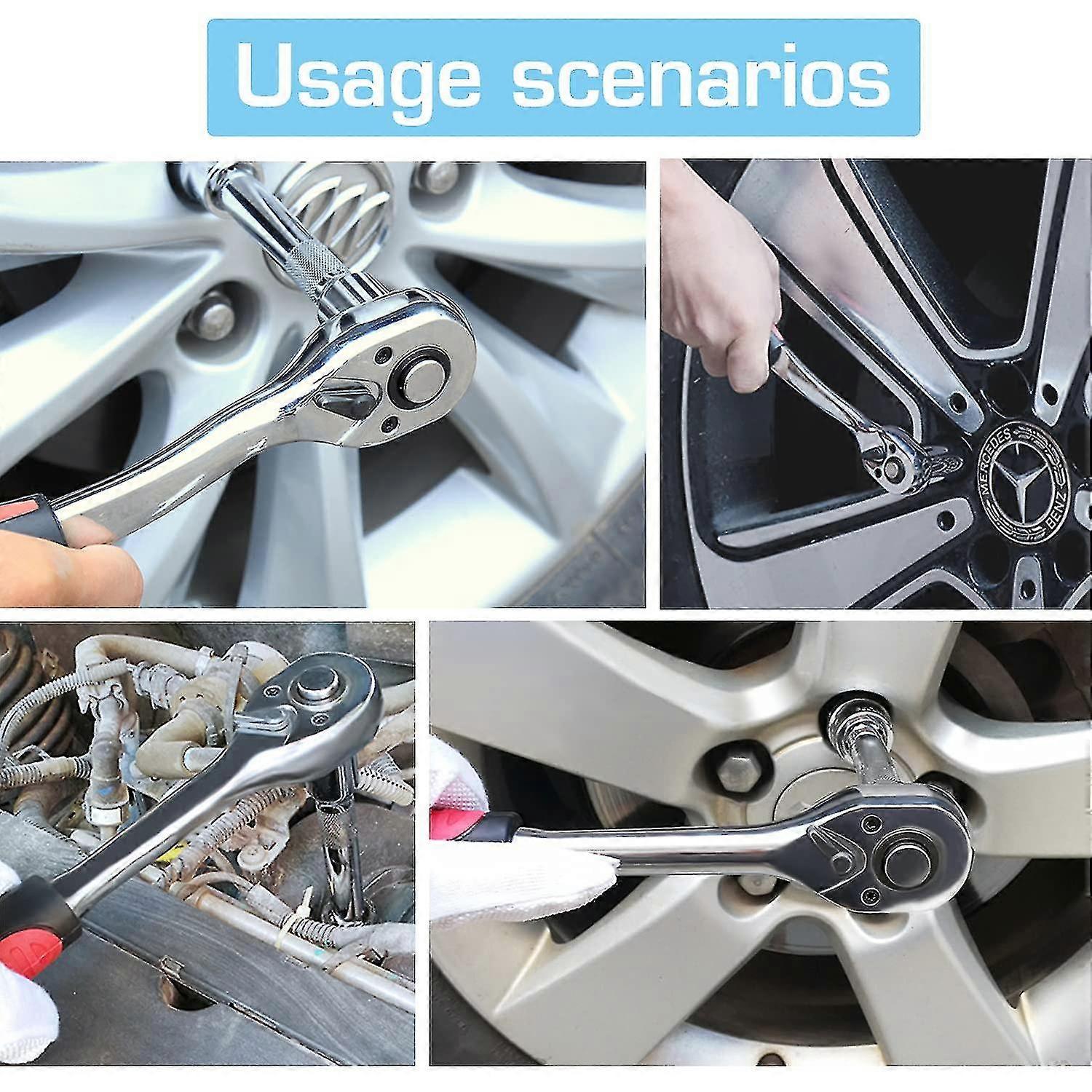 Usage scenarios

MERCEDES BENZ