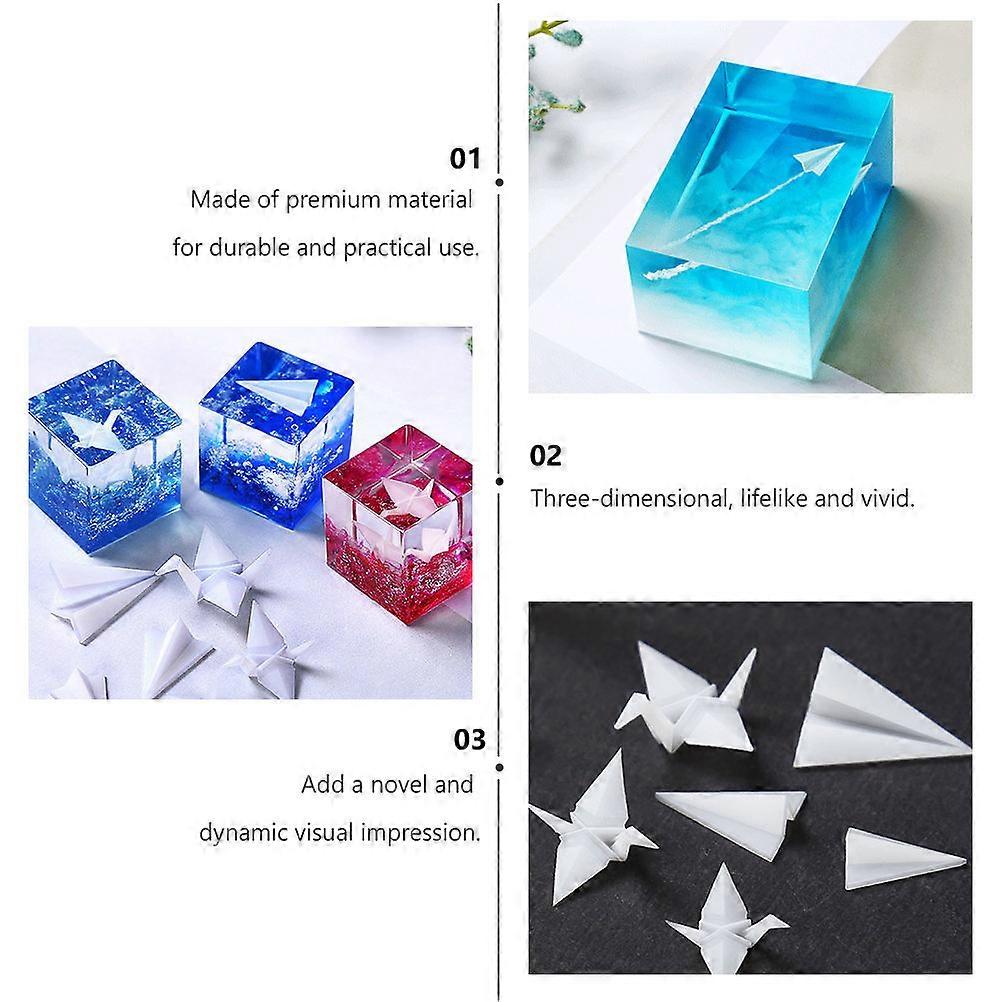 01
Made of premium material
for durable and practical use.

02
Three-dimensional, lifelike and vivid.

03
Add a novel and
dynamic visual impression.