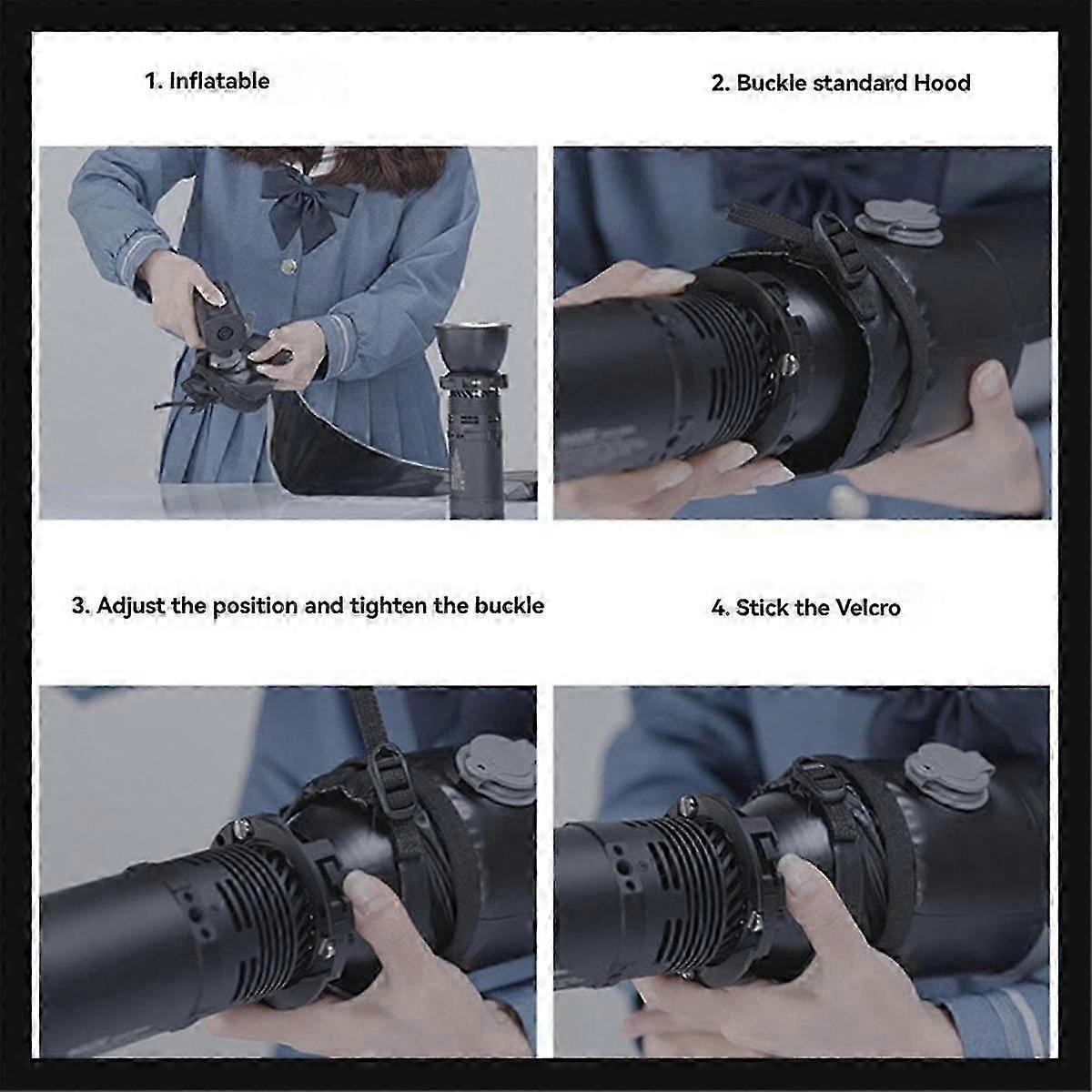 1. Inflatable

2. Buckle standard Hood

3. Adjust the position and tighten the buckle

4. Stick the Velcro