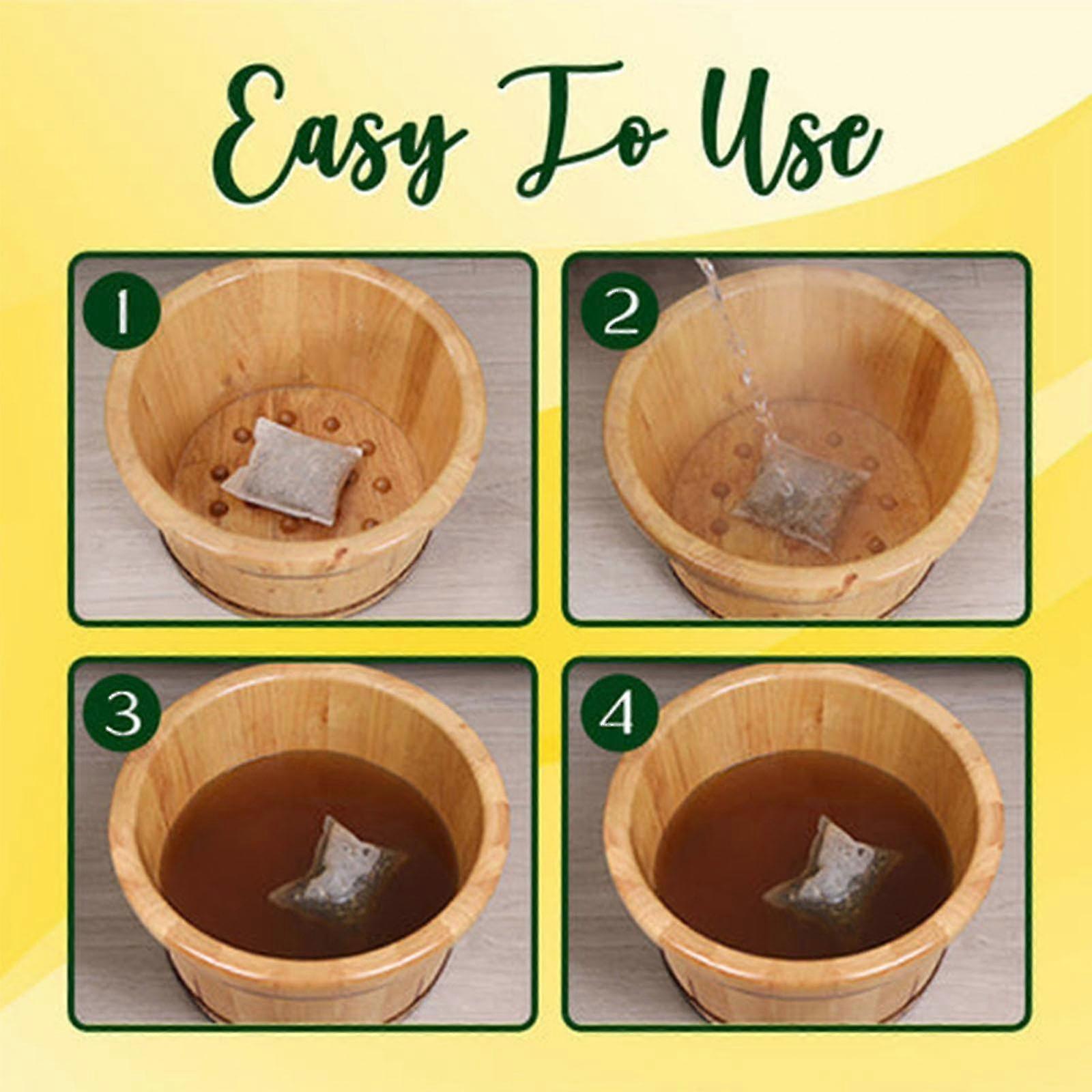 Easy To Use

1

2

3

4