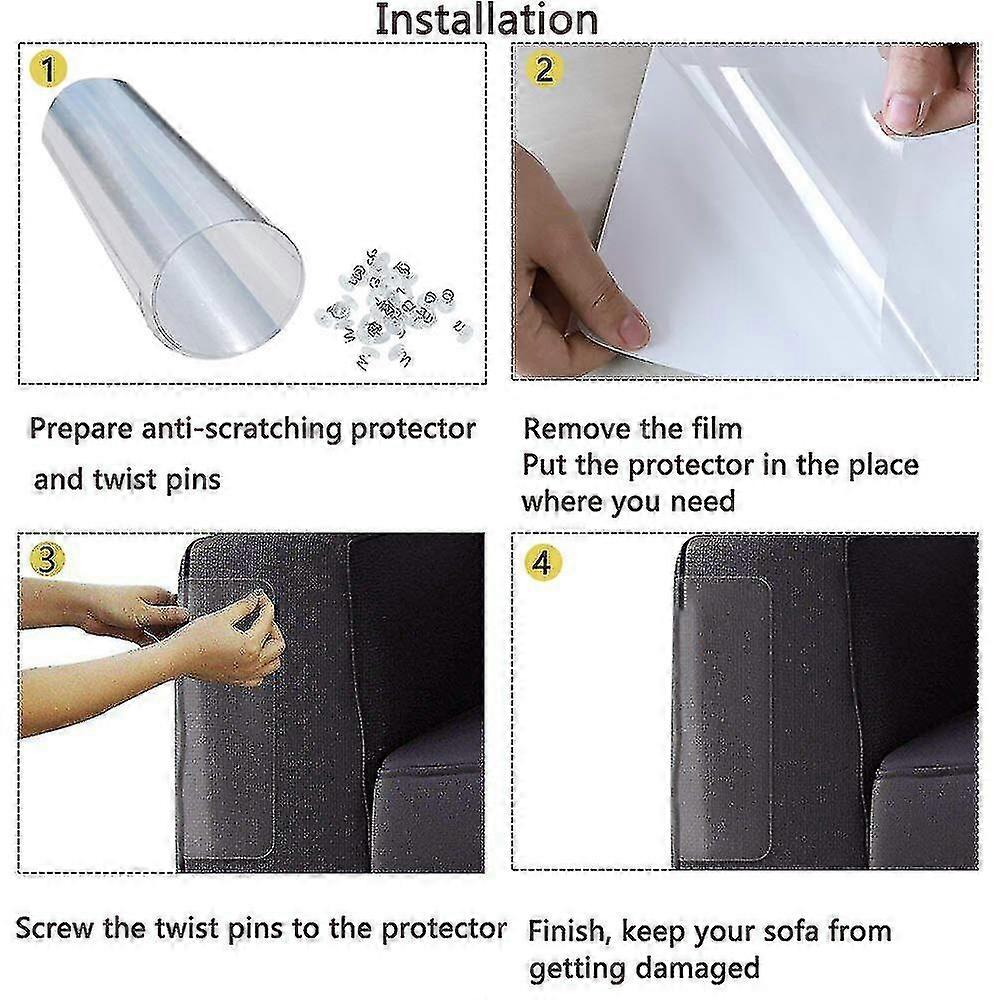 Installation

1

Prepare anti-scratching protector and twist pins

2

Remove the film
Put the protector in the place where you need

3

Screw the twist pins to the protector

4

Finish, keep your sofa from getting damaged