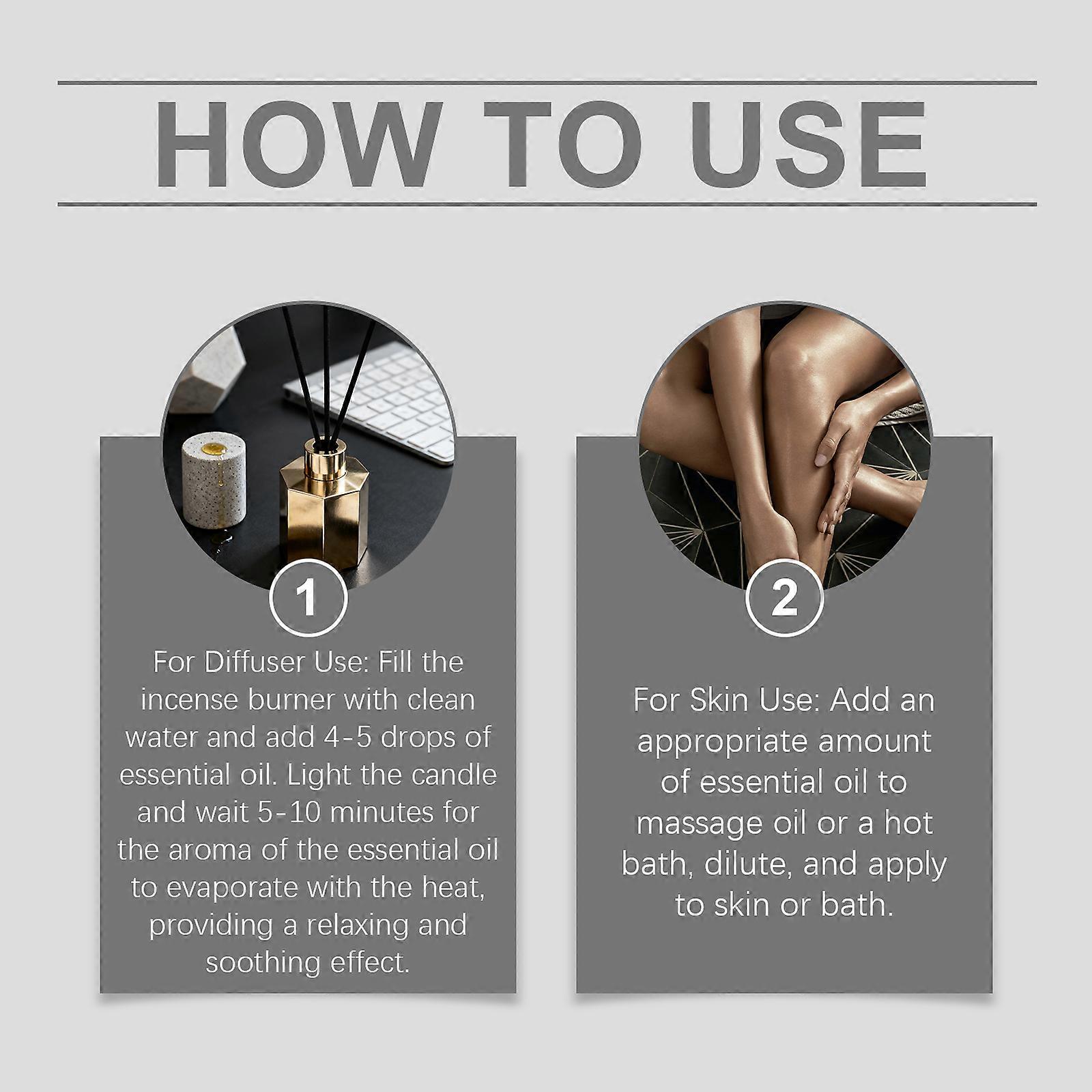 HOW TO USE

1

For Diffuser Use: Fill the incense burner with clean water and add 4-5 drops of essential oil. Light the candle and wait 5-10 minutes for the aroma of the essential oil to evaporate with the heat, providing a relaxing and soothing effect.

2

For Skin Use: Add an appropriate amount of essential oil to massage oil or a hot bath, dilute, and apply to skin or bath.