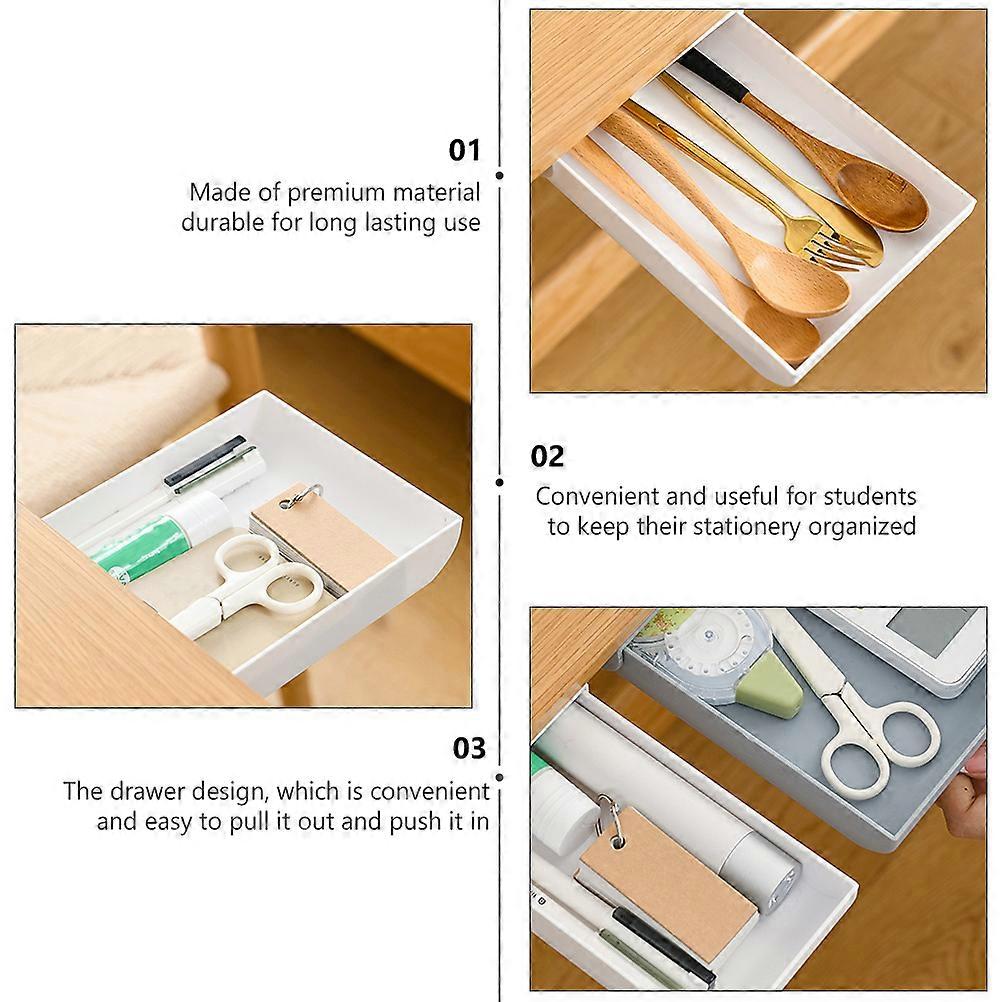 01
Made of premium material durable for long lasting use

02
Convenient and useful for students to keep their stationery organized

03
The drawer design, which is convenient and easy to pull it out and push it in