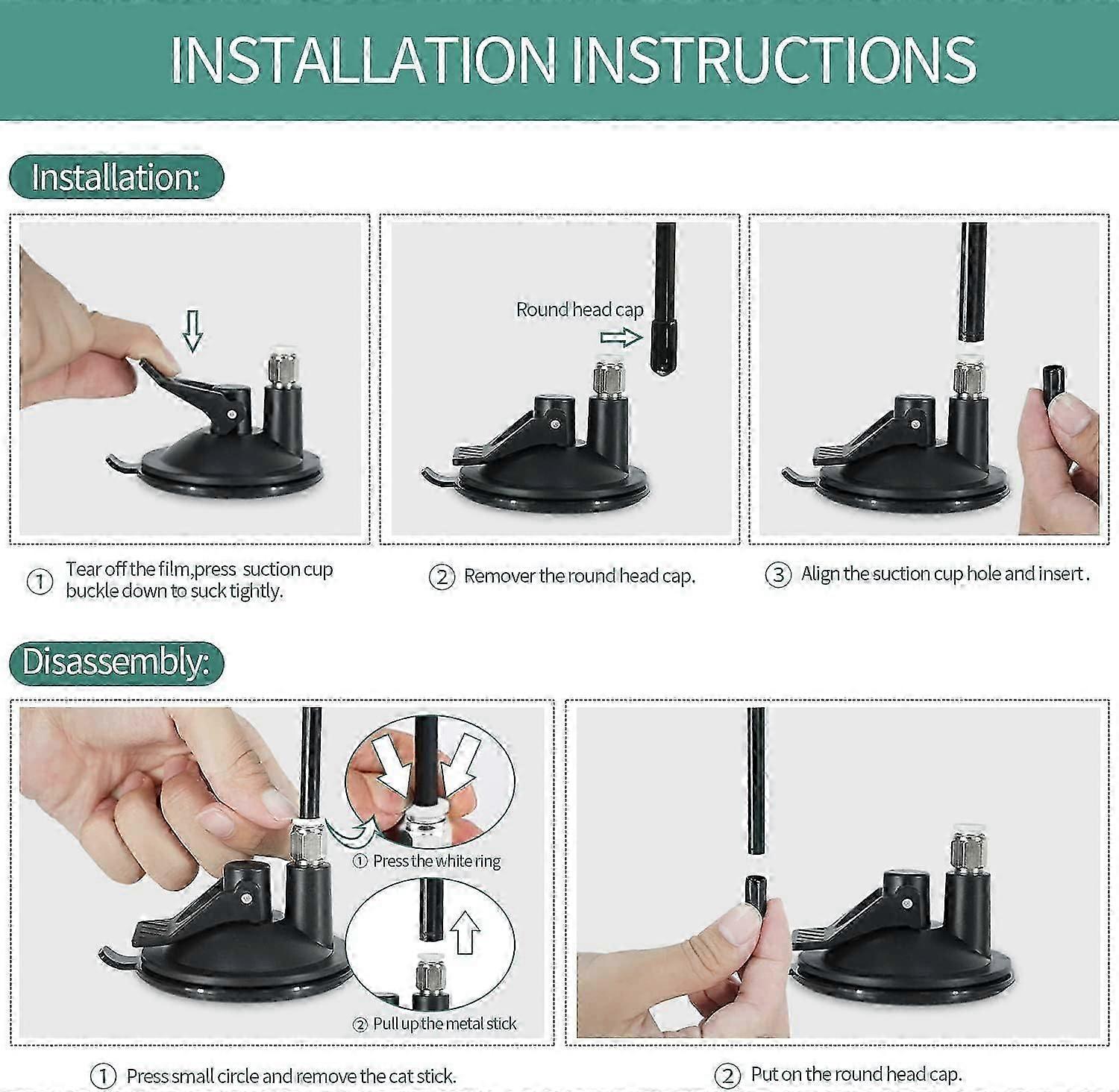 INSTALLATION INSTRUCTIONS

Installation:

Round head cap

① Tear off the film,press suction cup buckle down to suck tightly.

② Remover the round head cap.

③ Align the suction cup hole and insert .

Disassembly:

① Press the white ring

② Pull up the metal stick

① Press small circle and remove the cat stick.

② Put on the round head cap.