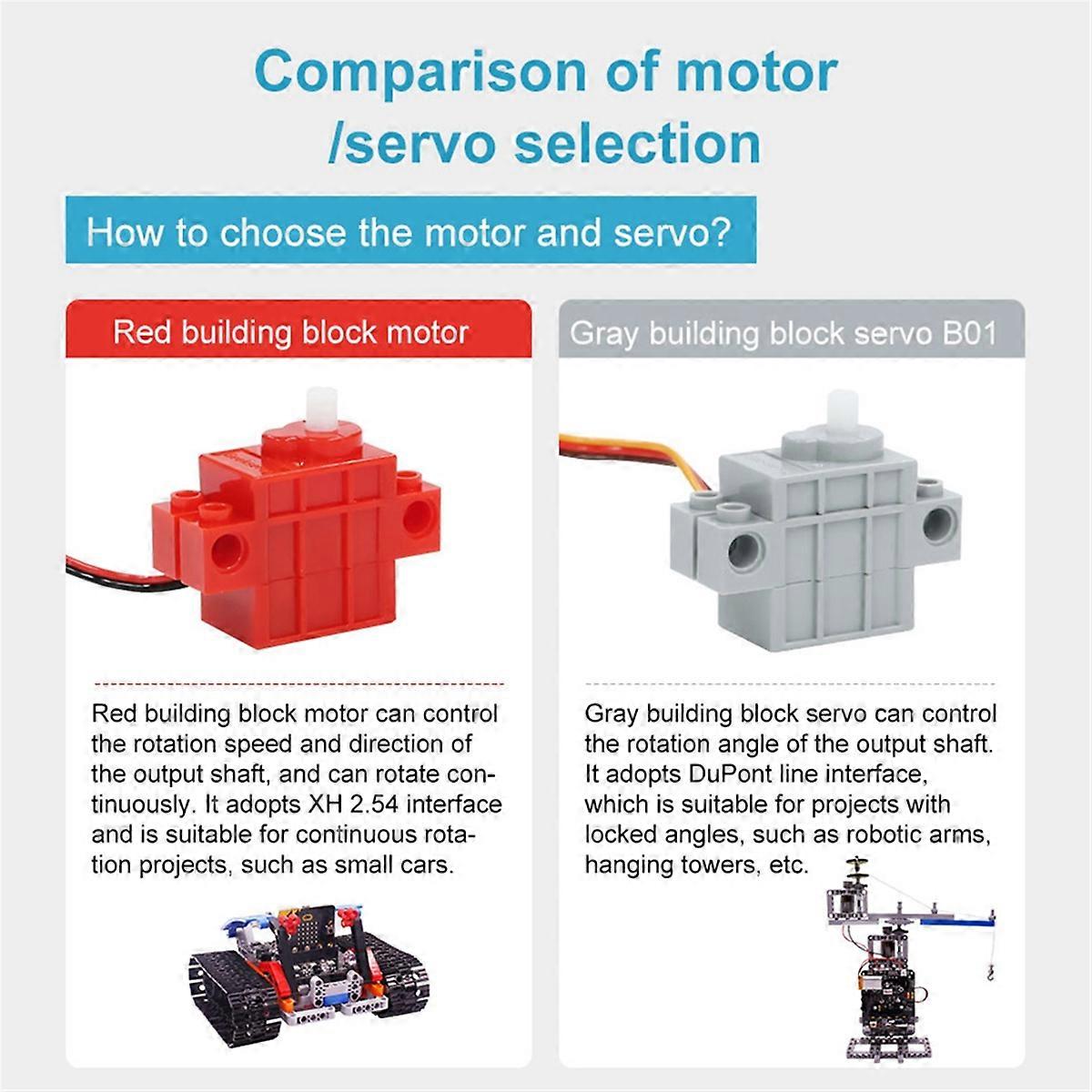 Comparison of motor /servo selection

How to choose the motor and servo?

Red building block motor

Red building block motor can control the rotation speed and direction of the output shaft, and can rotate continuously. It adopts XH 2.54 interface and is suitable for continuous rotation projects, such as small cars.

Gray building block servo B01

Gray building block servo can control the rotation angle of the output shaft. It adopts DuPont line interface, which is suitable for projects with locked angles, such as robotic arms, hanging towers, etc.