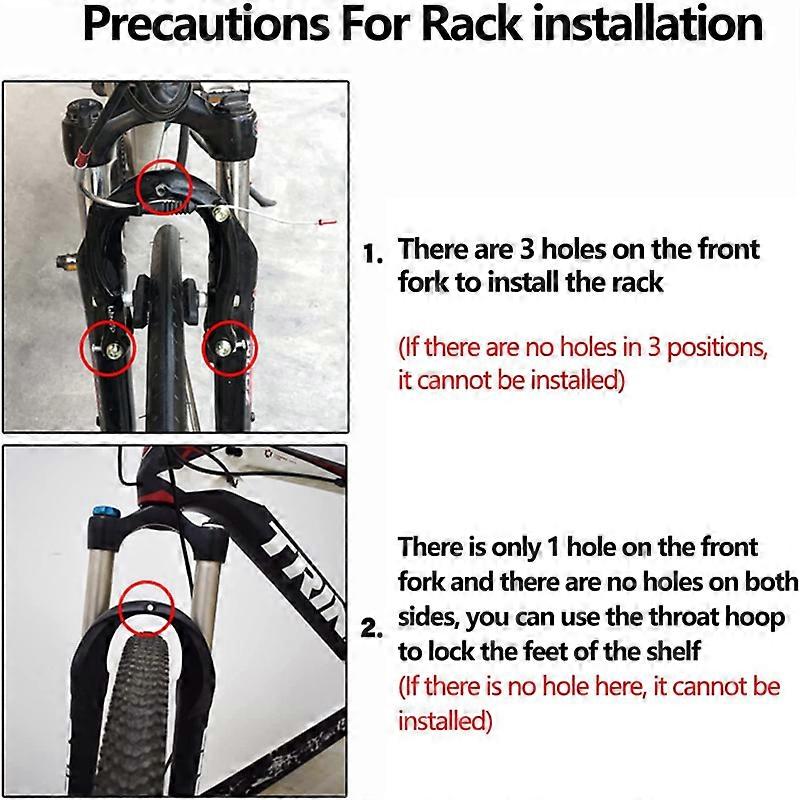 Precautions For Rack installation

1. There are 3 holes on the front fork to install the rack

(If there are no holes in 3 positions, it cannot be installed)

TRIN

2. There is only 1 hole on the front fork and there are no holes on both sides, you can use the throat hoop to lock the feet of the shelf
(If there is no hole here, it cannot be installed)