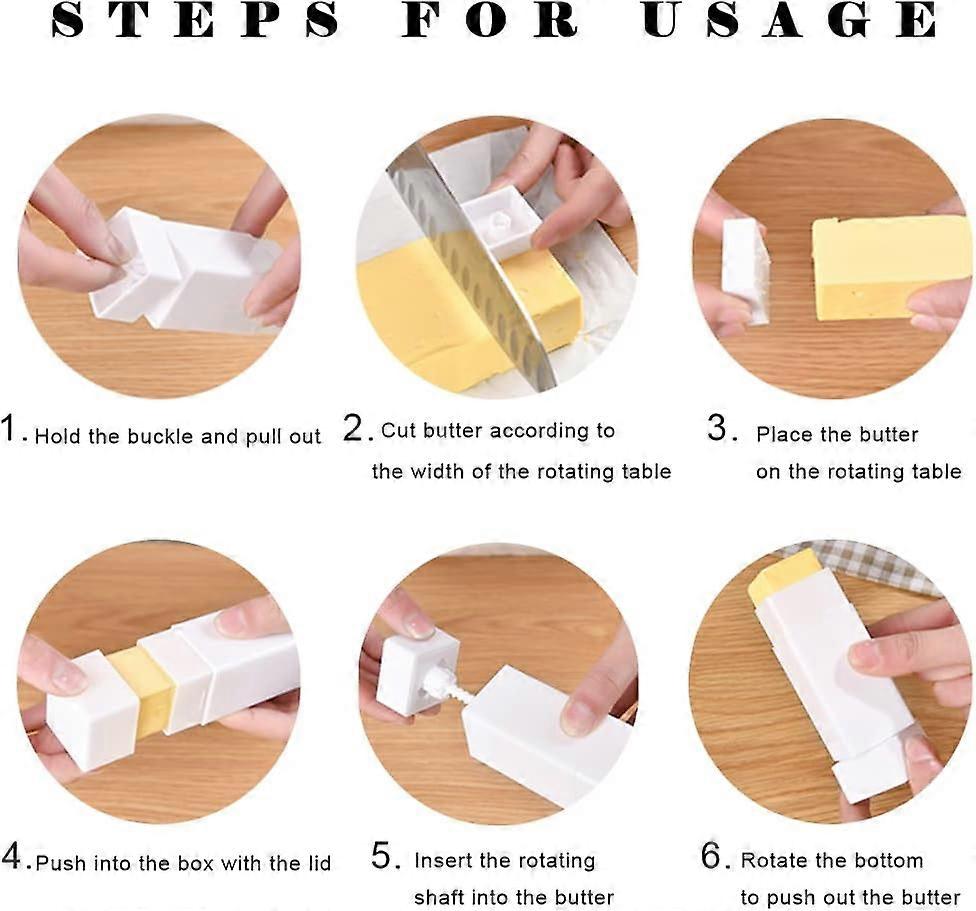 STEPS FOR USAGE

1. Hold the buckle and pull out

2. Cut butter according to the width of the rotating table

3. Place the butter on the rotating table

4. Push into the box with the lid

5. Insert the rotating shaft into the butter

6. Rotate the bottom to push out the butter