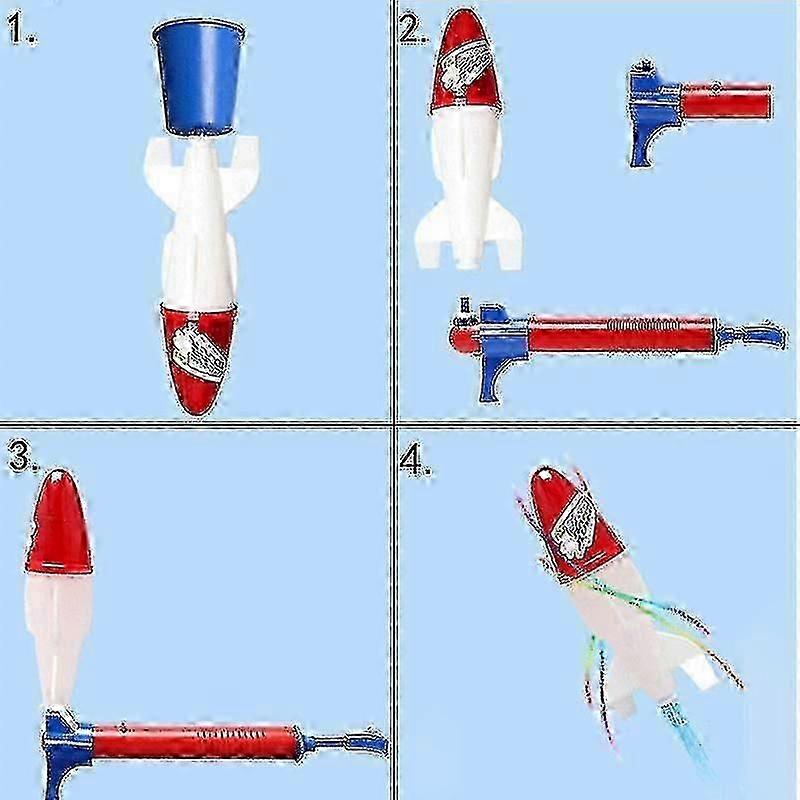 1.

2.

3.

4.