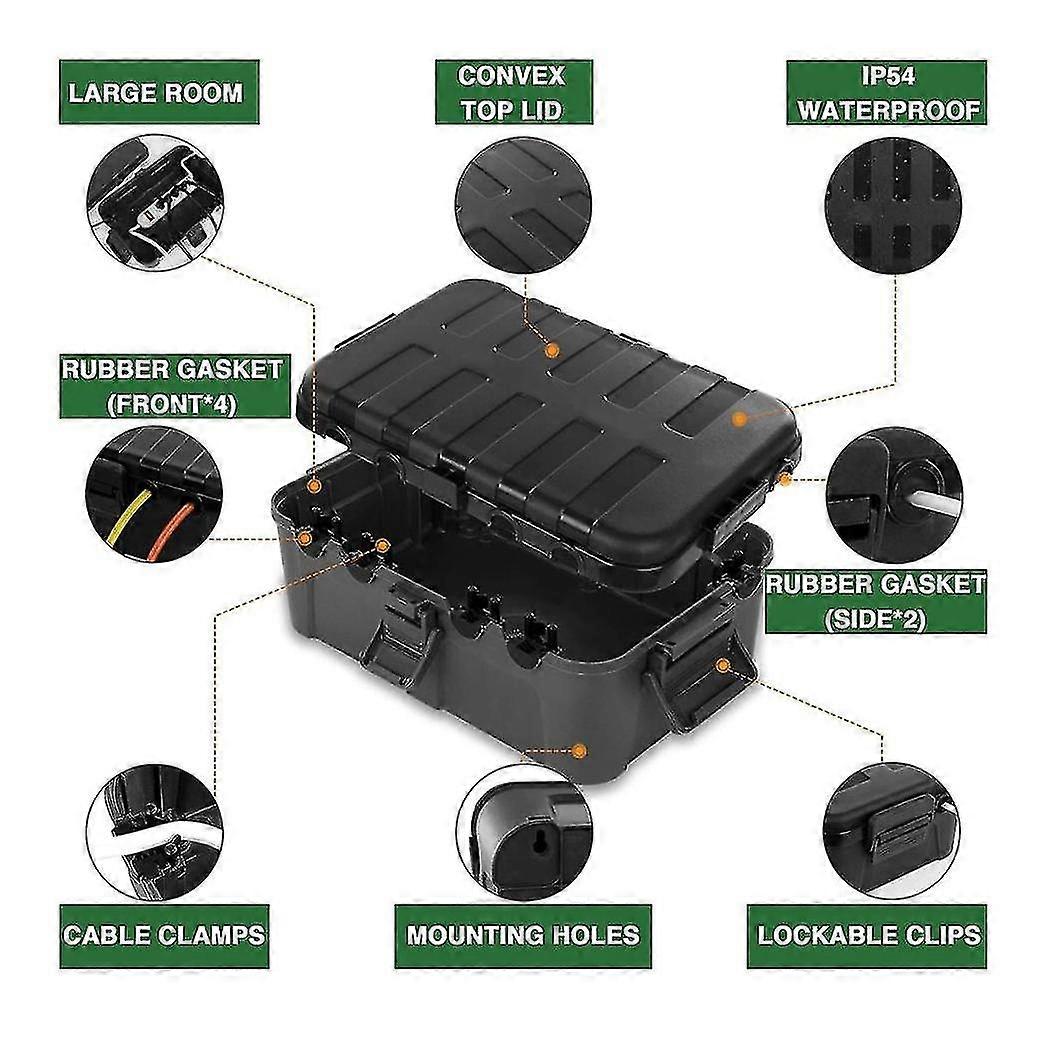 LARGE ROOM

CONVEX TOP LID

IP54 WATERPROOF

RUBBER GASKET (FRONT*4)

RUBBER GASKET (SIDE*2)

CABLE CLAMPS

MOUNTING HOLES

LOCKABLE CLIPS