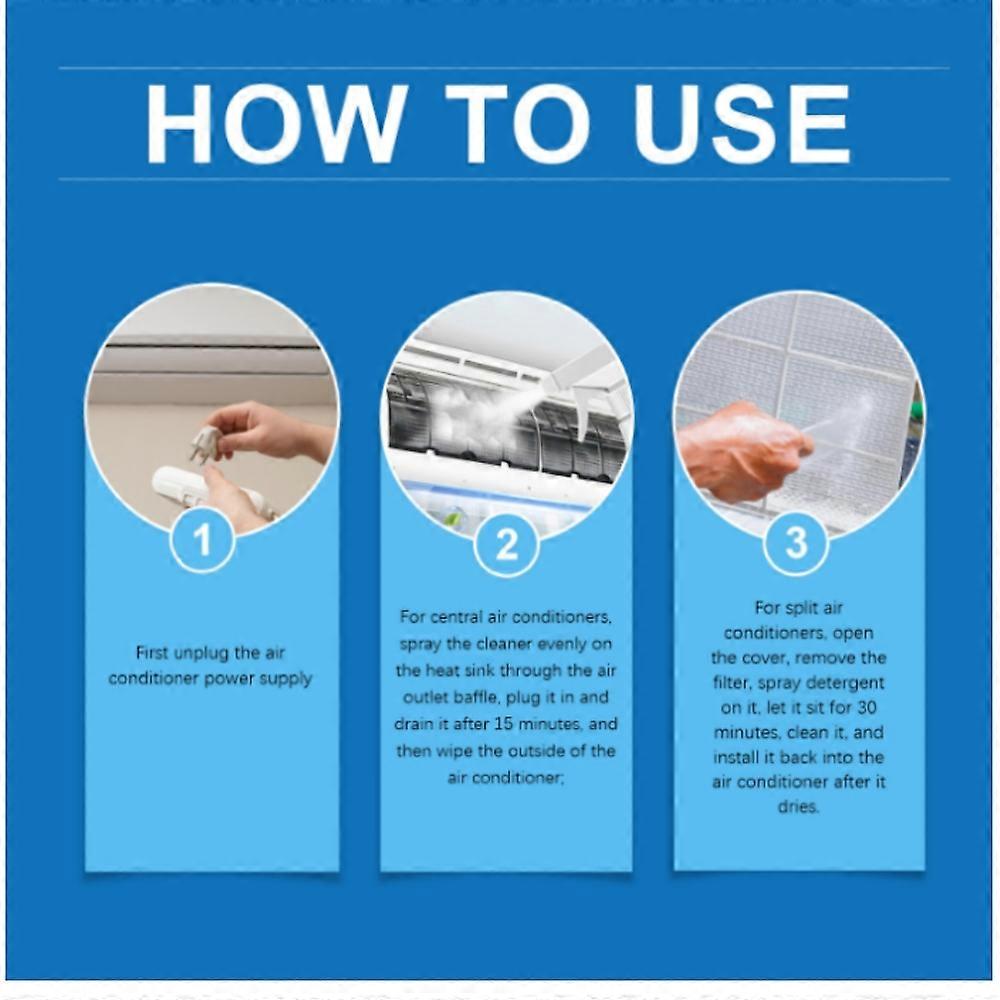 HOW TO USE

1

First unplug the air conditioner power supply

2

For central air conditioners, spray the cleaner evenly on the heat sink through the air outlet baffle, plug it in and drain it after 15 minutes, and then wipe the outside of the air conditioner;

3

For split air conditioners, open the cover, remove the filter, spray detergent on it, let it sit for 30 minutes, clean it, and install it back into the air conditioner after it dries.