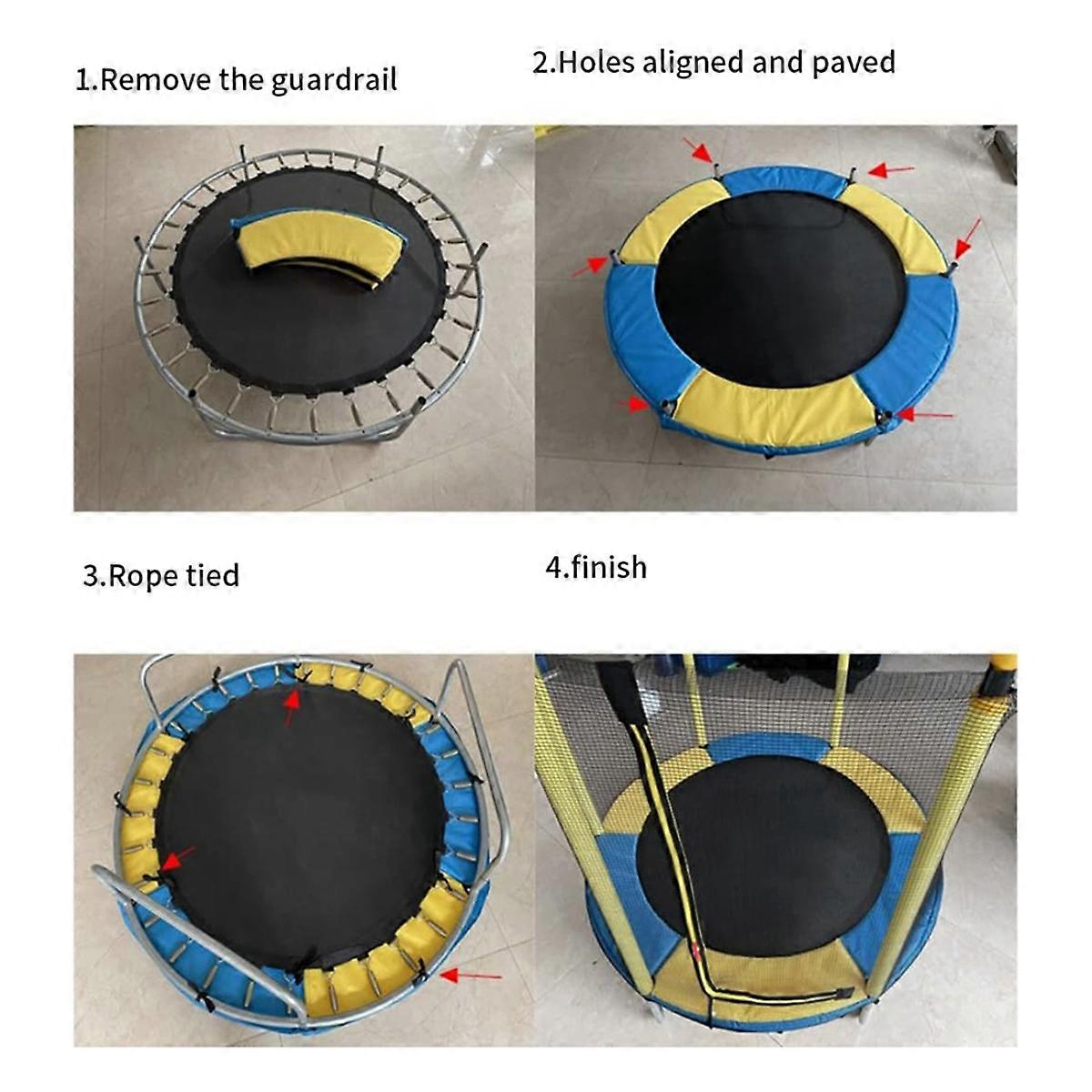 1.Remove the guardrail

2.Holes aligned and paved

3.Rope tied

4.finish