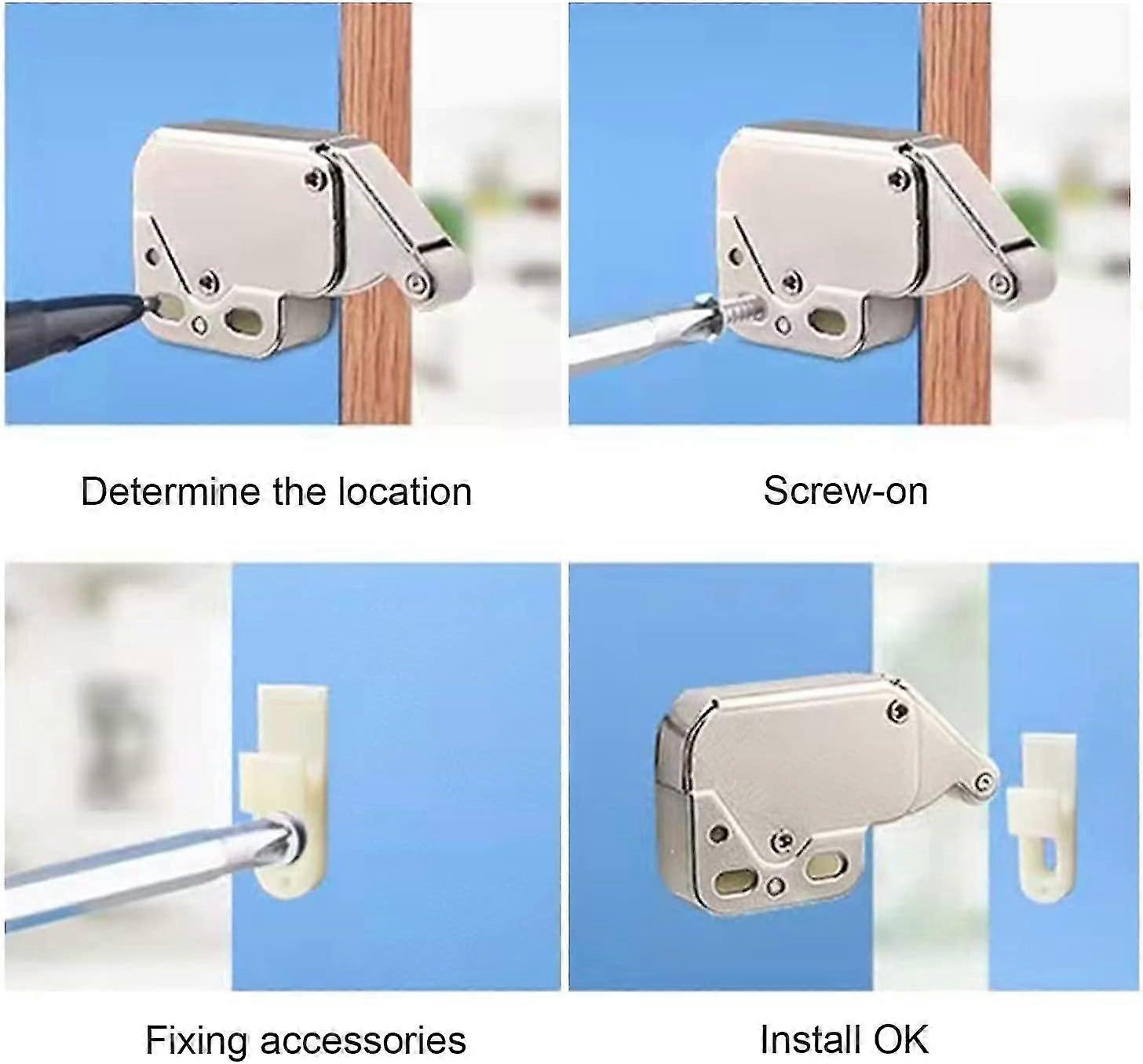 Determine the location

Screw-on

Fixing accessories

Install OK