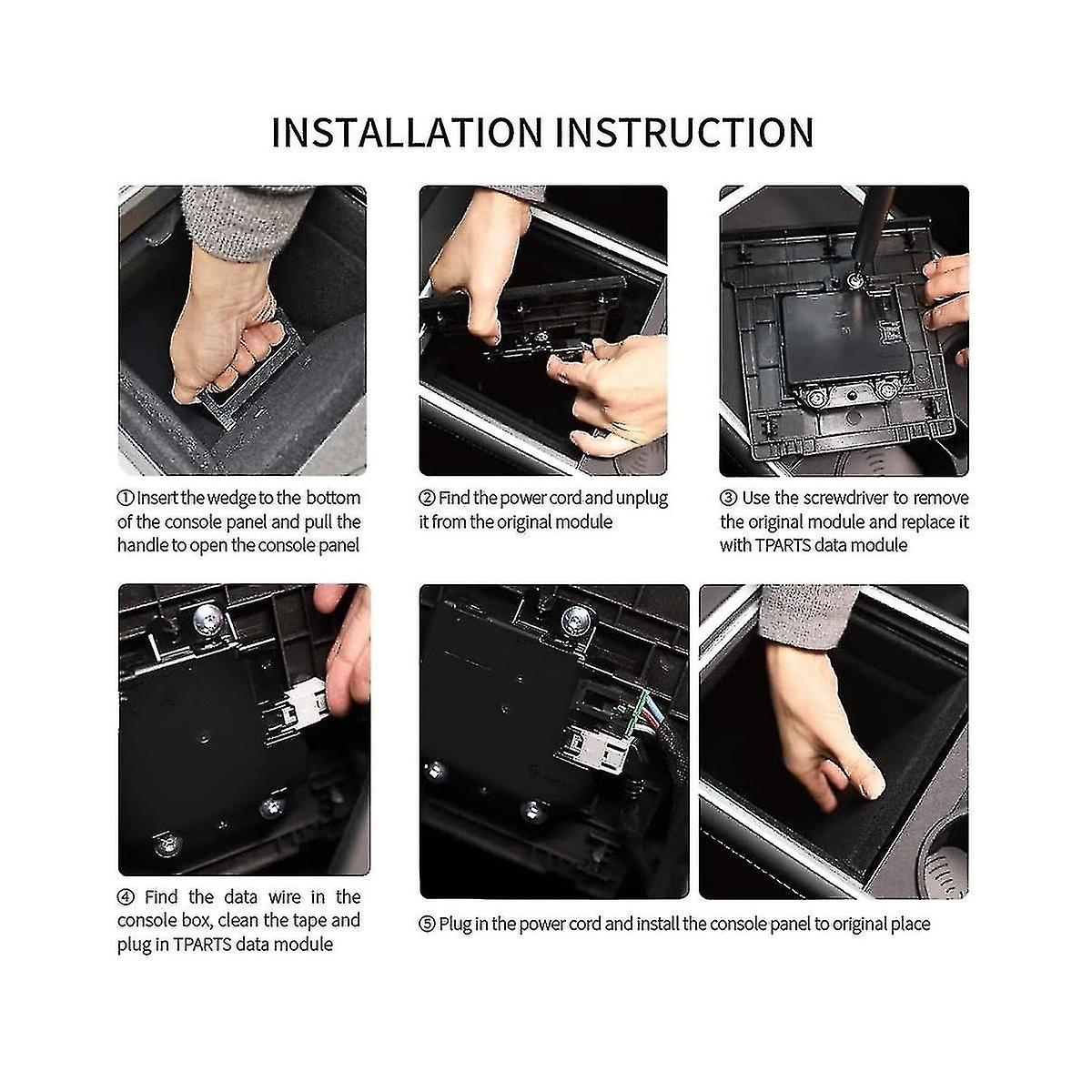 INSTALLATION INSTRUCTION

① Insert the wedge to the bottom of the console panel and pull the handle to open the console panel

② Find the power cord and unplug it from the original module

③ Use the screwdriver to remove the original module and replace it with TPARTS data module

④ Find the data wire in the console box, clean the tape and plug in TPARTS data module

⑤ Plug in the power cord and install the console panel to original place