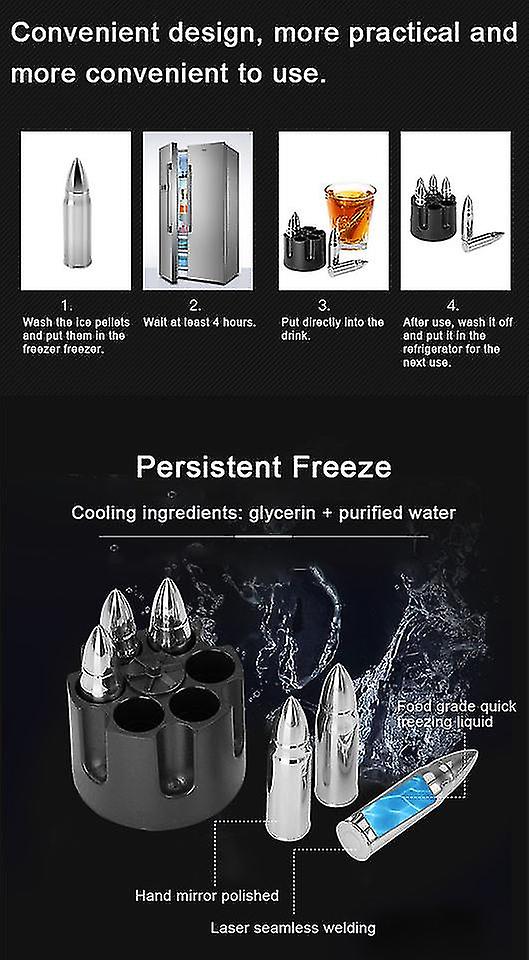 Convenient design, more practical and more convenient to use.

1.
Wash the ice pellets and put them in the freezer freezer.

2.
Wait at least 4 hours.

3.
Put directly into the drink.

4.
After use, wash it off and put it in the refrigerator for the next use.

Persistent Freeze

Cooling ingredients: glycerin + purified water

Food grade quick freezing liquid

Hand mirror polished

Laser seamless welding