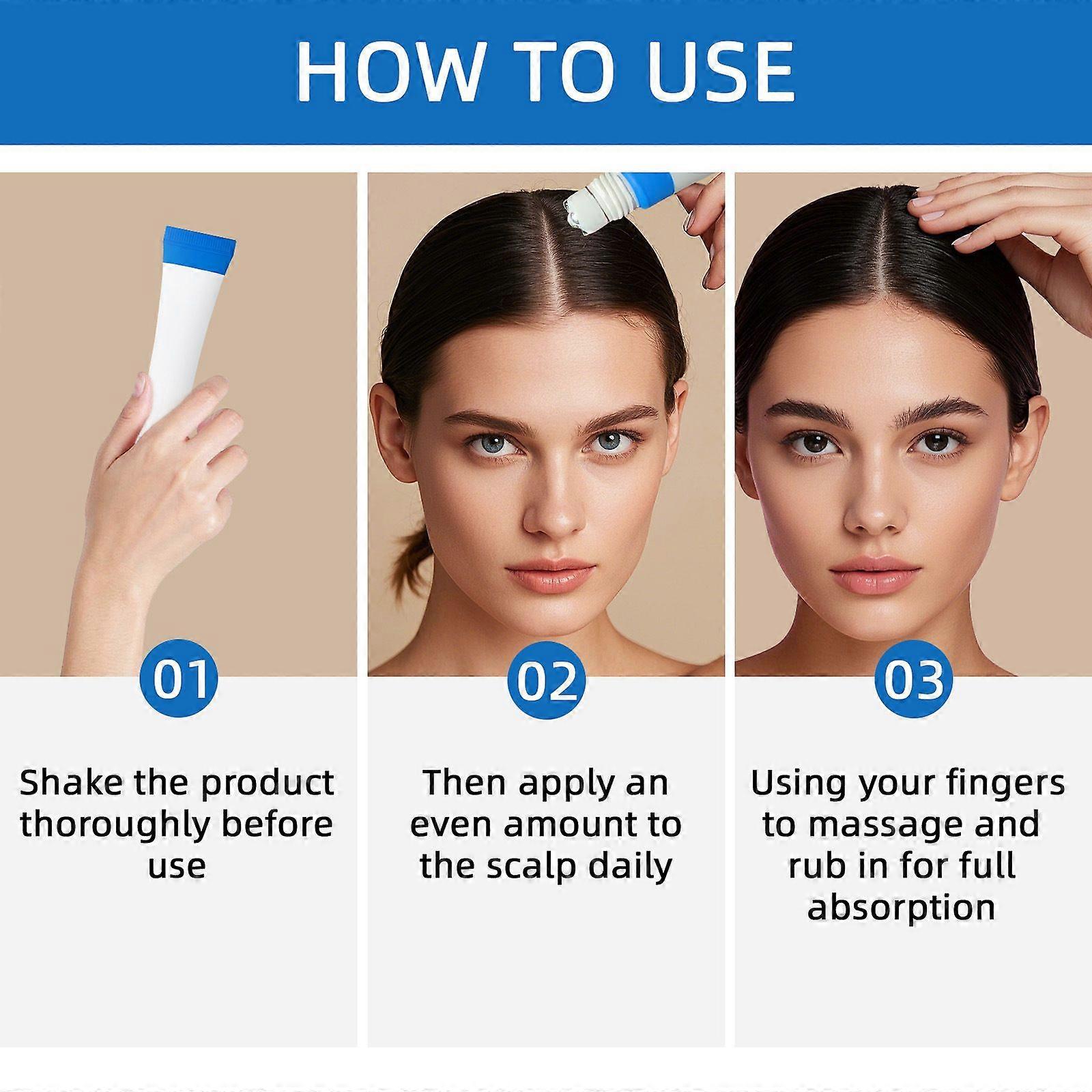 HOW TO USE

01

Shake the product thoroughly before use

02

Then apply an even amount to the scalp daily

03

Using your fingers to massage and rub in for full absorption