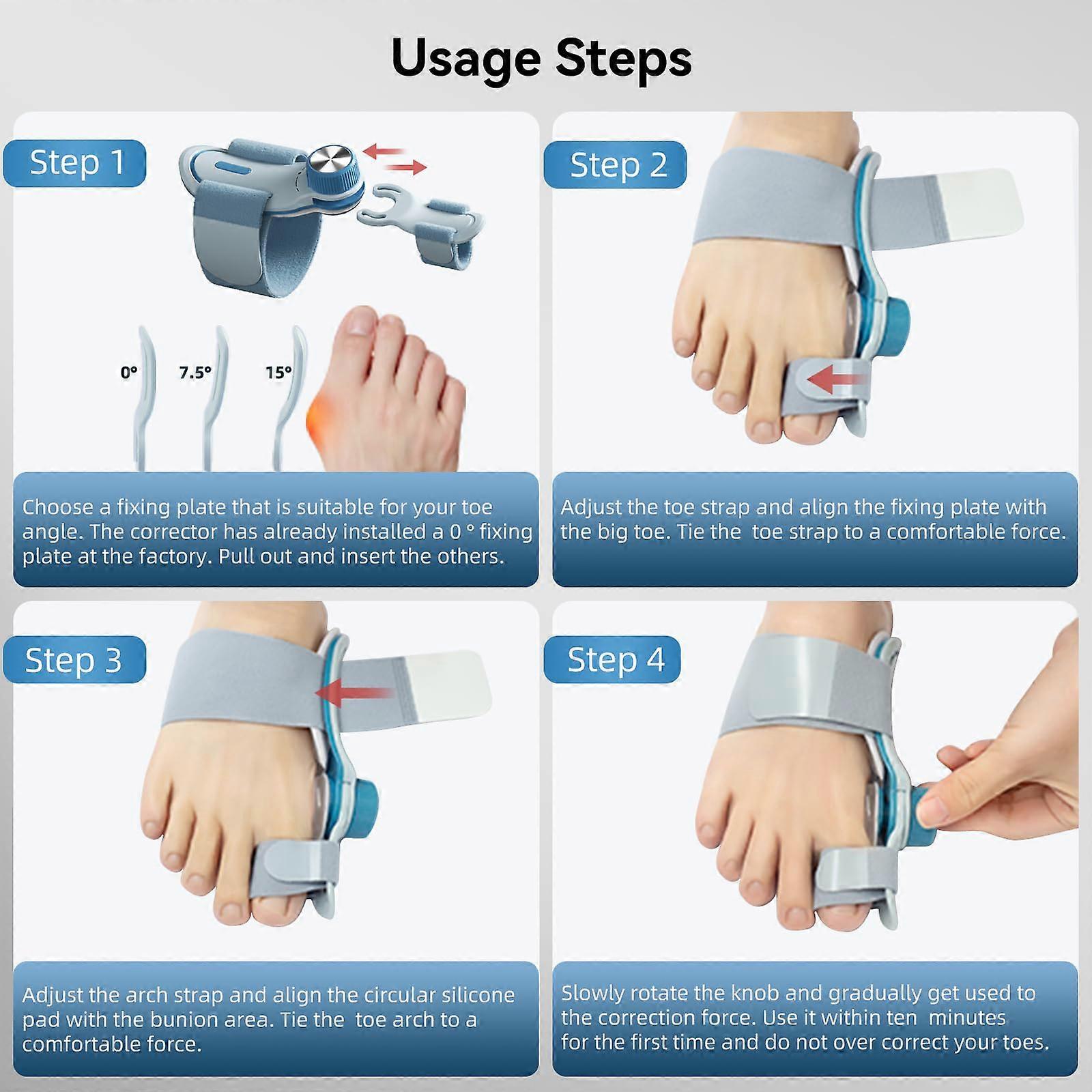 Usage Steps

Step 1

0°

7.5°

15°

Choose a fixing plate that is suitable for your toe angle. The corrector has already installed a 0 ° fixing plate at the factory. Pull out and insert the others.

Step 2

Adjust the toe strap and align the fixing plate with the big toe. Tie the toe strap to a comfortable force.

Step 3

Adjust the arch strap and align the circular silicone pad with the bunion area. Tie the toe arch to a comfortable force.

Step 4

Slowly rotate the knob and gradually get used to the correction force. Use it within ten minutes for the first time and do not over correct your toes.