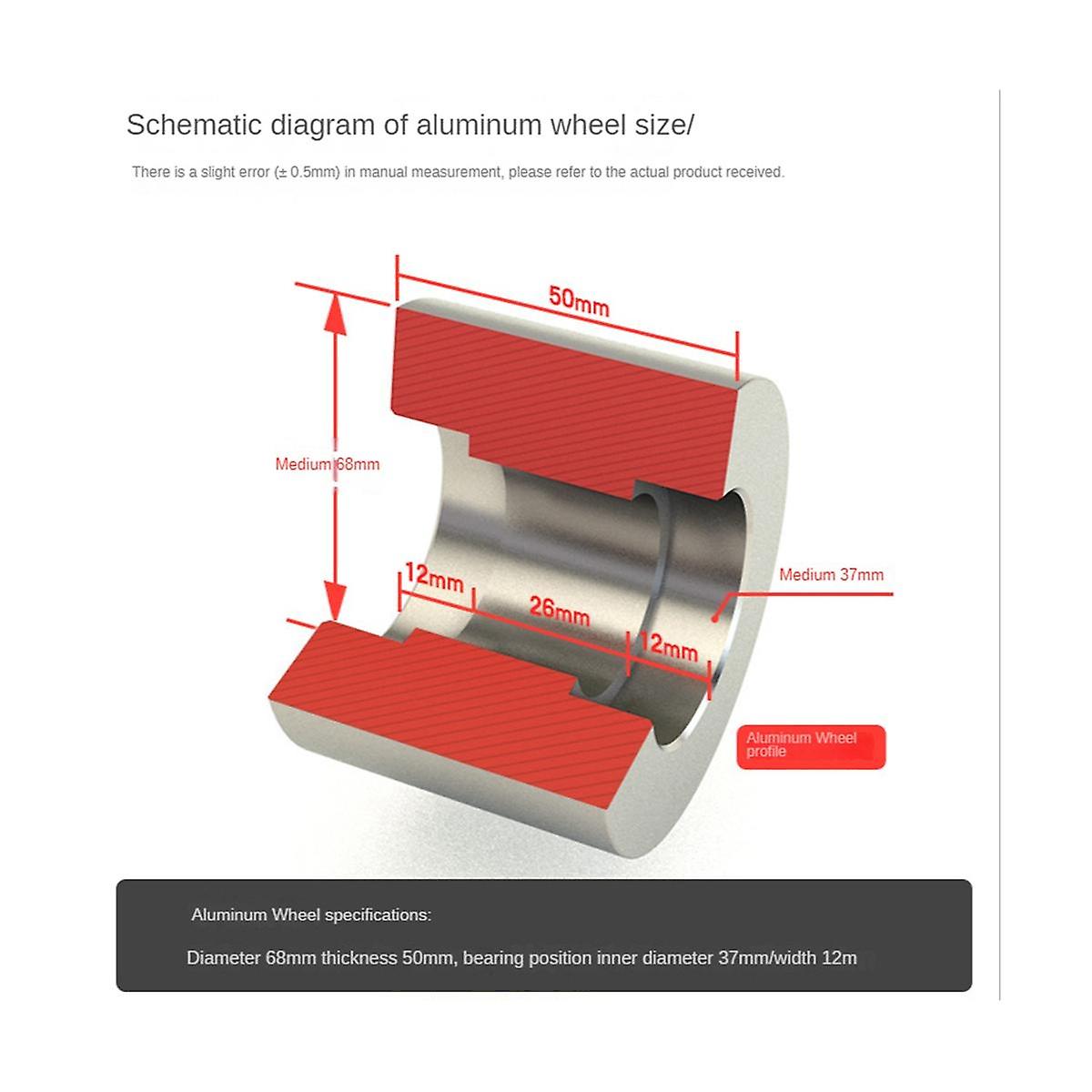 Schematic diagram of aluminum wheel size/

There is a slight error (± 0.5mm) in manual measurement, please refer to the actual product received.

50mm

Medium 68mm

12mm

26mm

12mm

Medium 37mm

Aluminum Wheel profile

Aluminum Wheel specifications:

Diameter 68mm thickness 50mm, bearing position inner diameter 37mm/width 12m