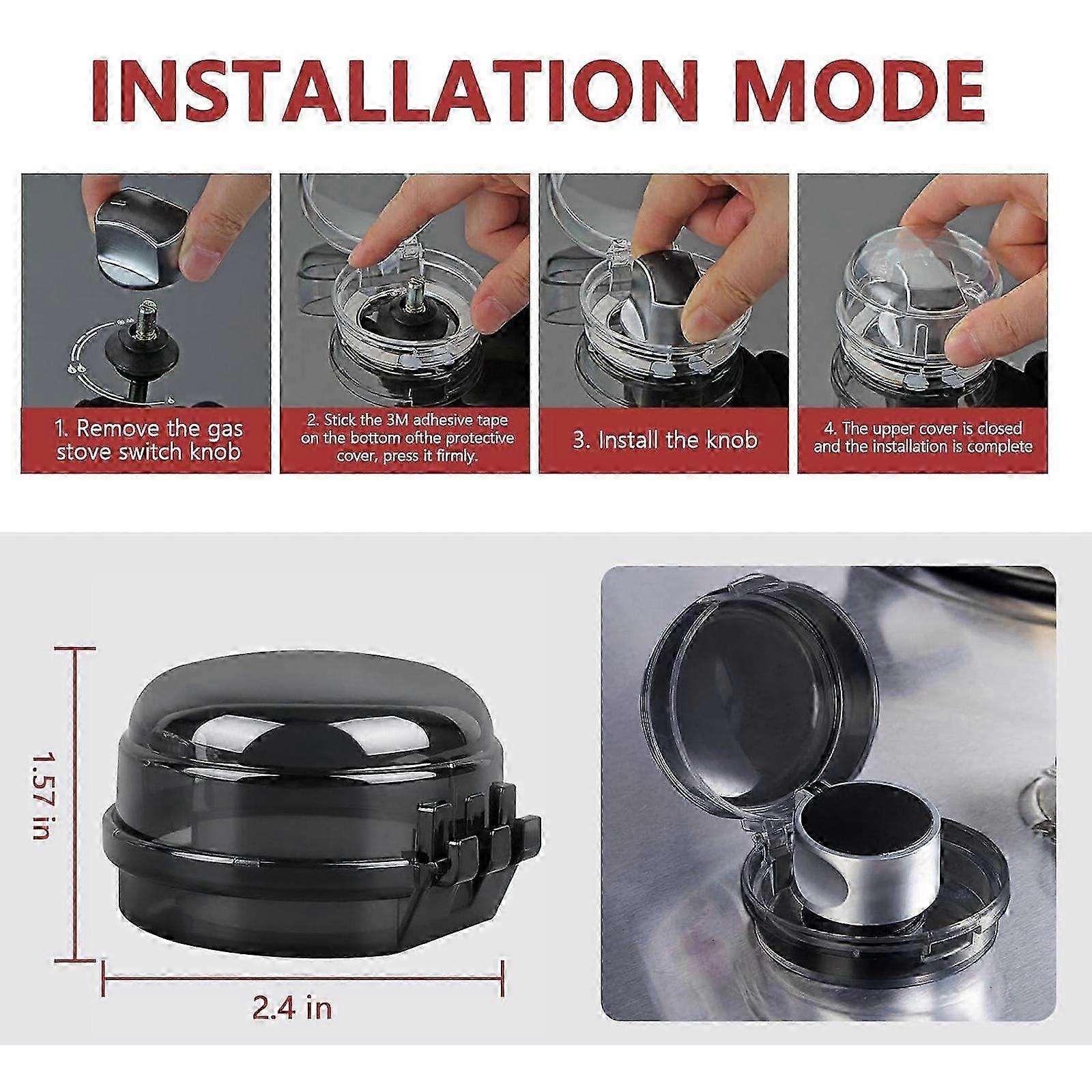 INSTALLATION MODE

1. Remove the gas stove switch knob

2. Stick the 3M adhesive tape on the bottom ofthe protective cover, press it firmly.

3. Install the knob

4. The upper cover is closed and the installation is complete

1.57 in

2.4 in