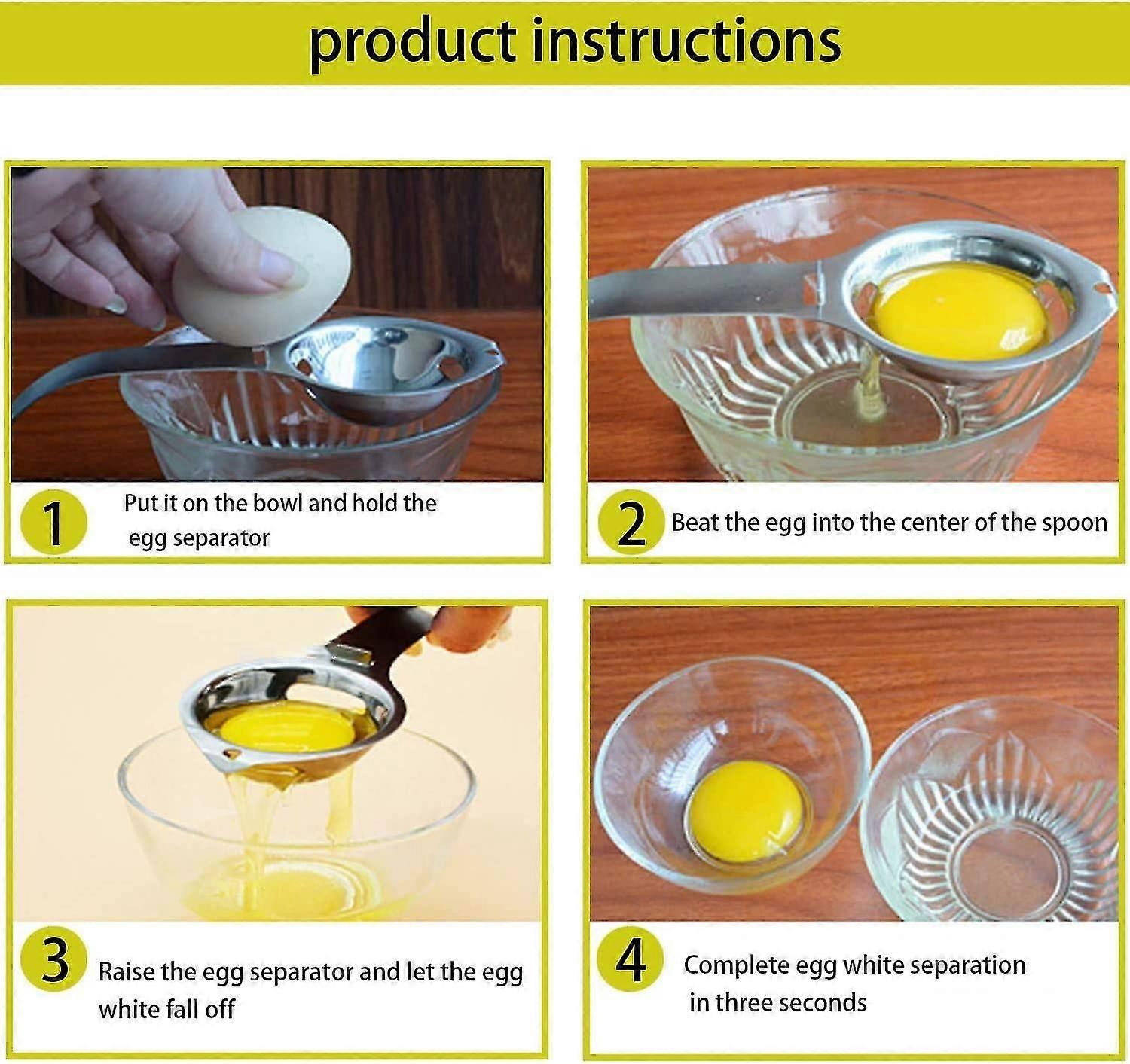 product instructions

1 Put it on the bowl and hold the egg separator

2 Beat the egg into the center of the spoon

3 Raise the egg separator and let the egg white fall off

4 Complete egg white separation in three seconds