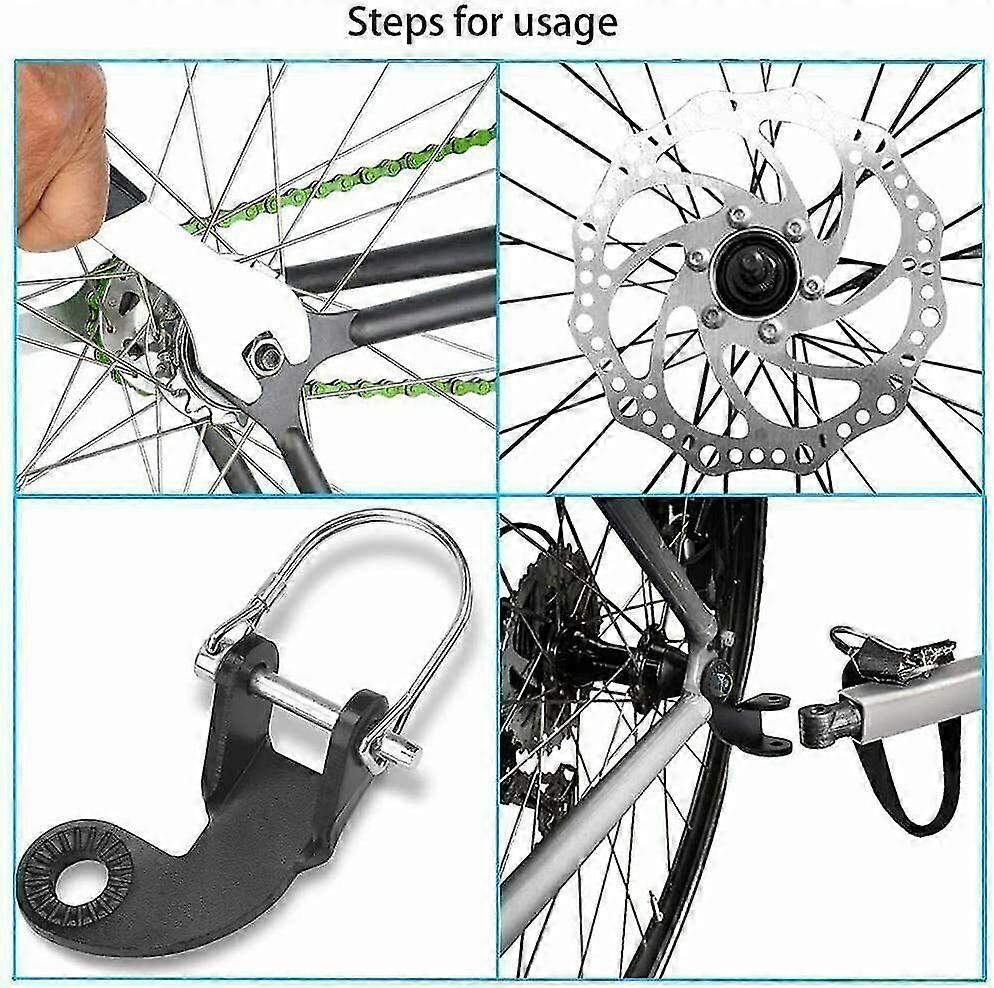 Steps for usage