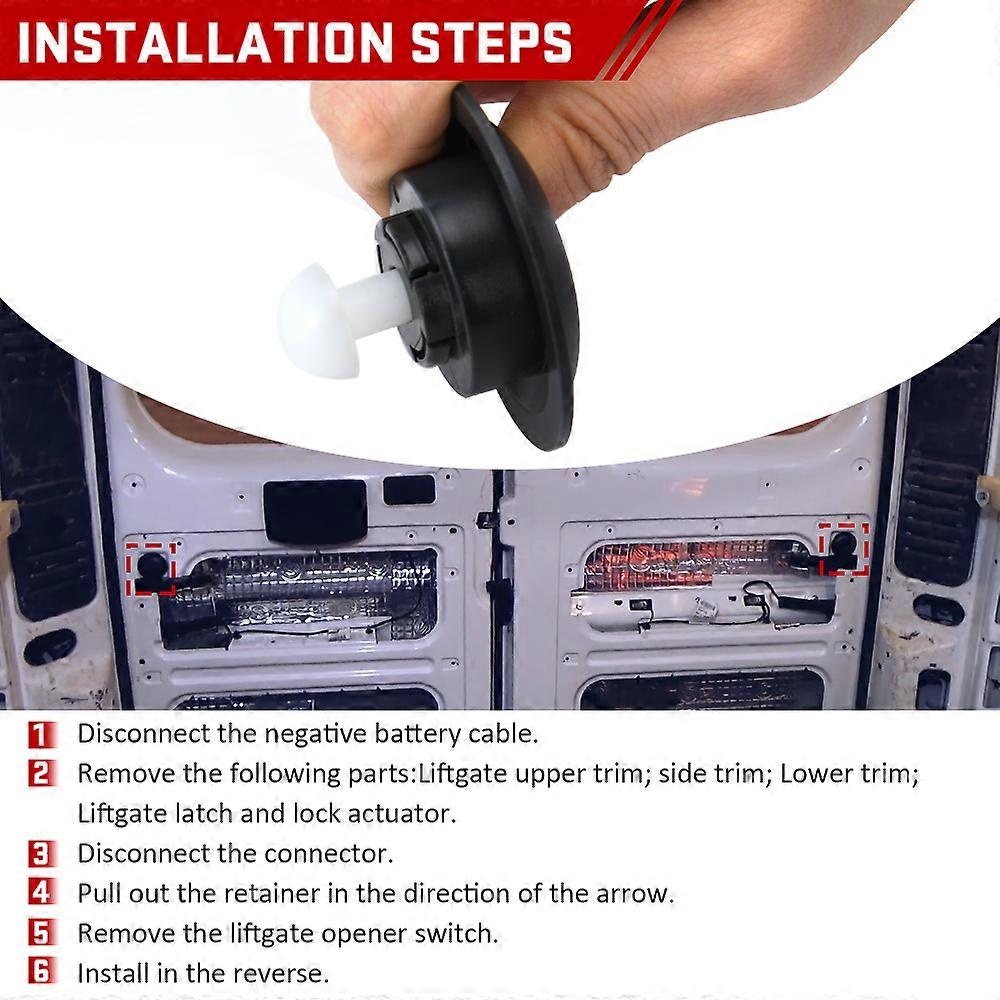 INSTALLATION STEPS

1 Disconnect the negative battery cable.

2 Remove the following parts:Liftgate upper trim; side trim; Lower trim; Liftgate latch and lock actuator.

3 Disconnect the connector.

4 Pull out the retainer in the direction of the arrow.

5 Remove the liftgate opener switch.

6 Install in the reverse.