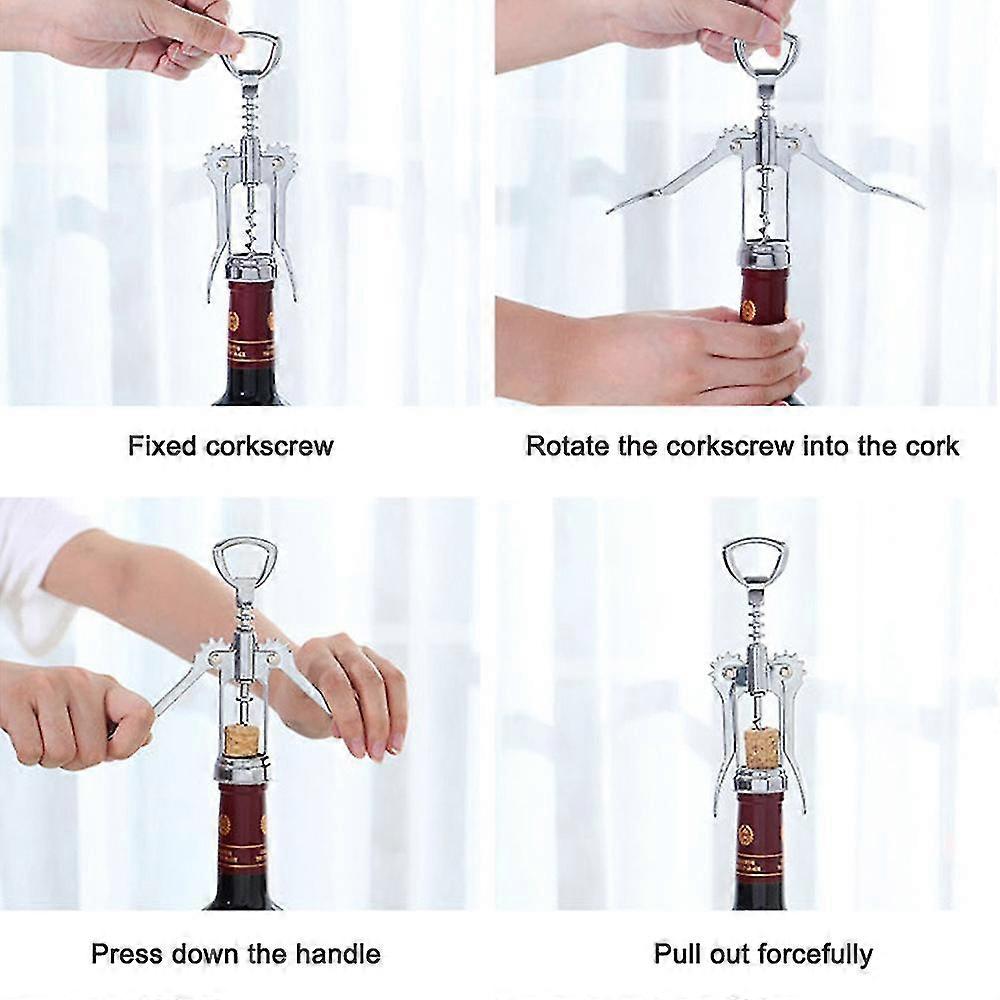 Fixed corkscrew

Rotate the corkscrew into the cork

Press down the handle

Pull out forcefully