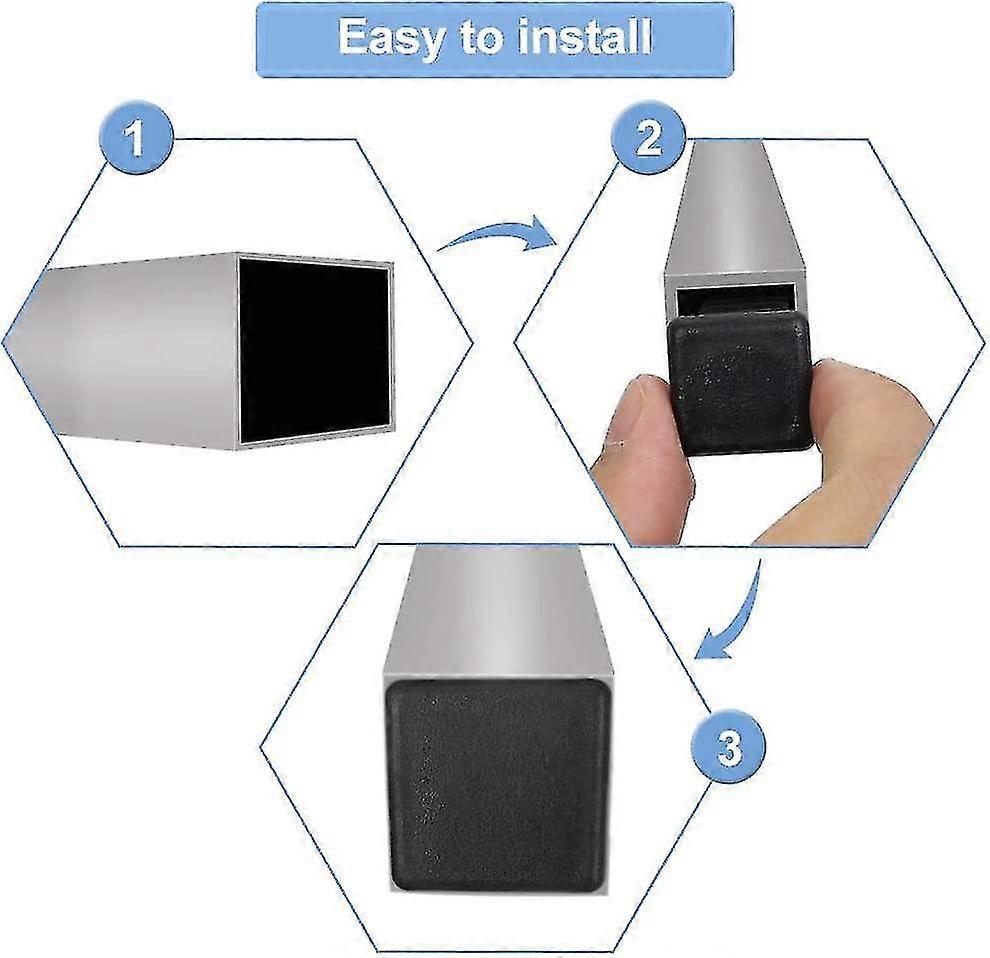 Easy to install

1

2

3