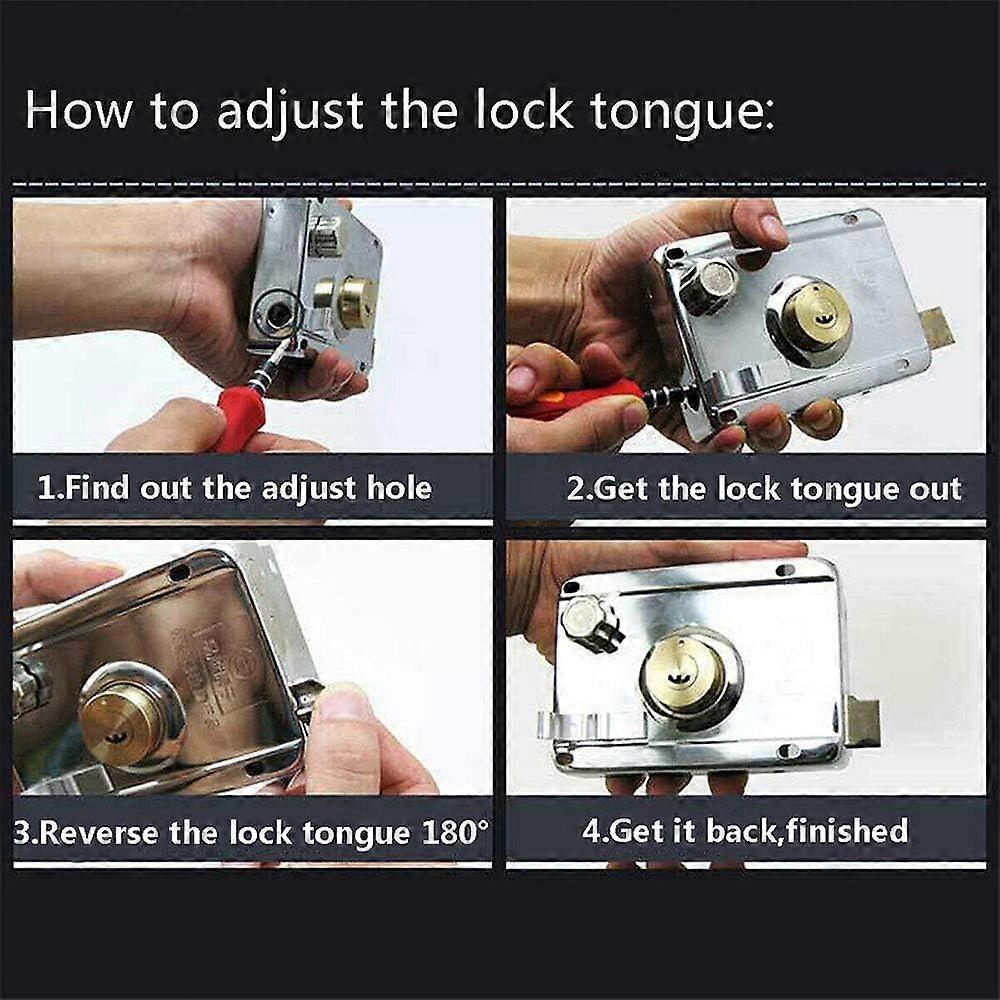 How to adjust the lock tongue:

1.Find out the adjust hole

2.Get the lock tongue out

3.Reverse the lock tongue 180°

4.Get it back,finished